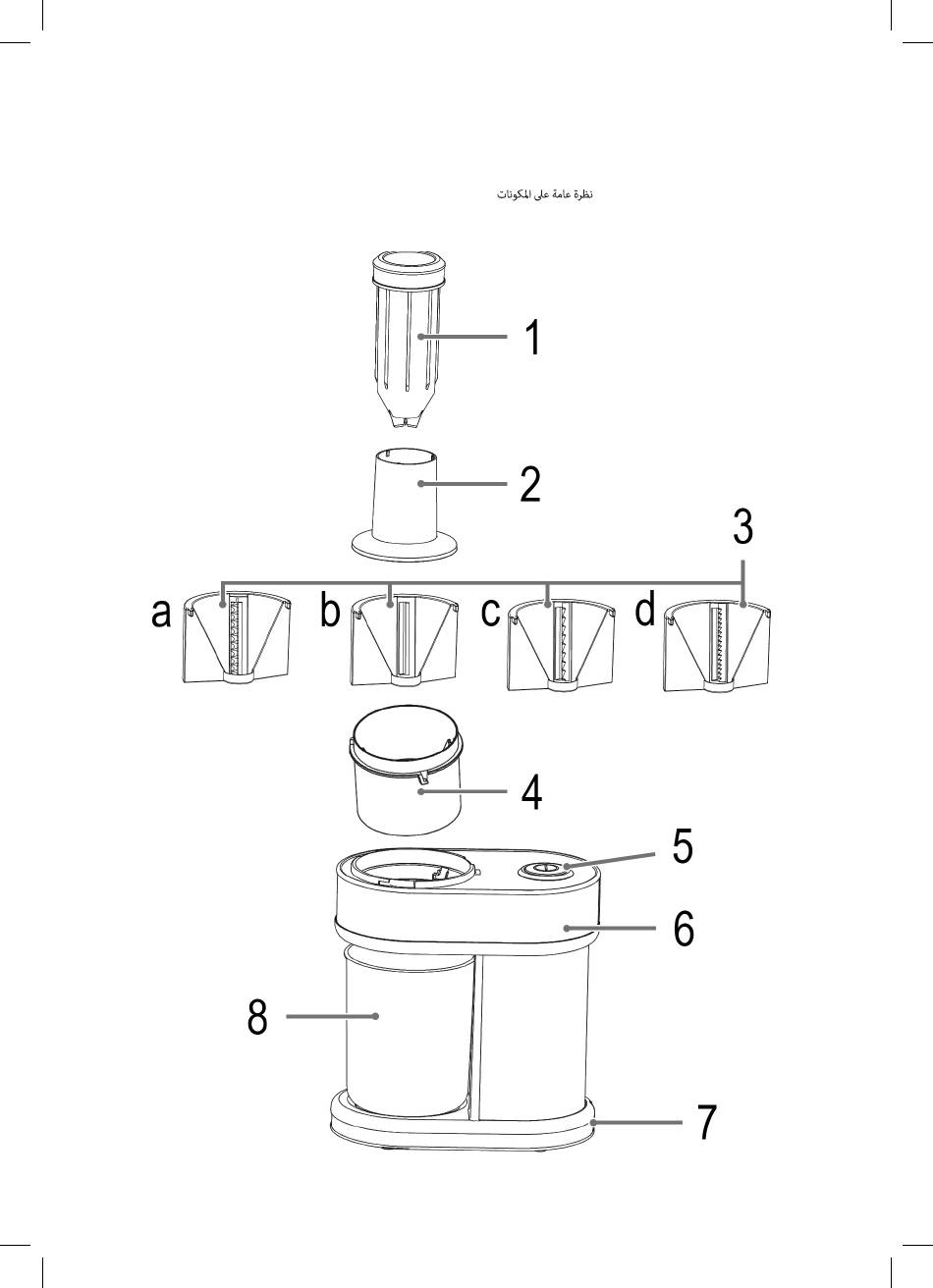 نظرة عامة على المكونات

1

2

3

a b c d

4

5

6

8

7