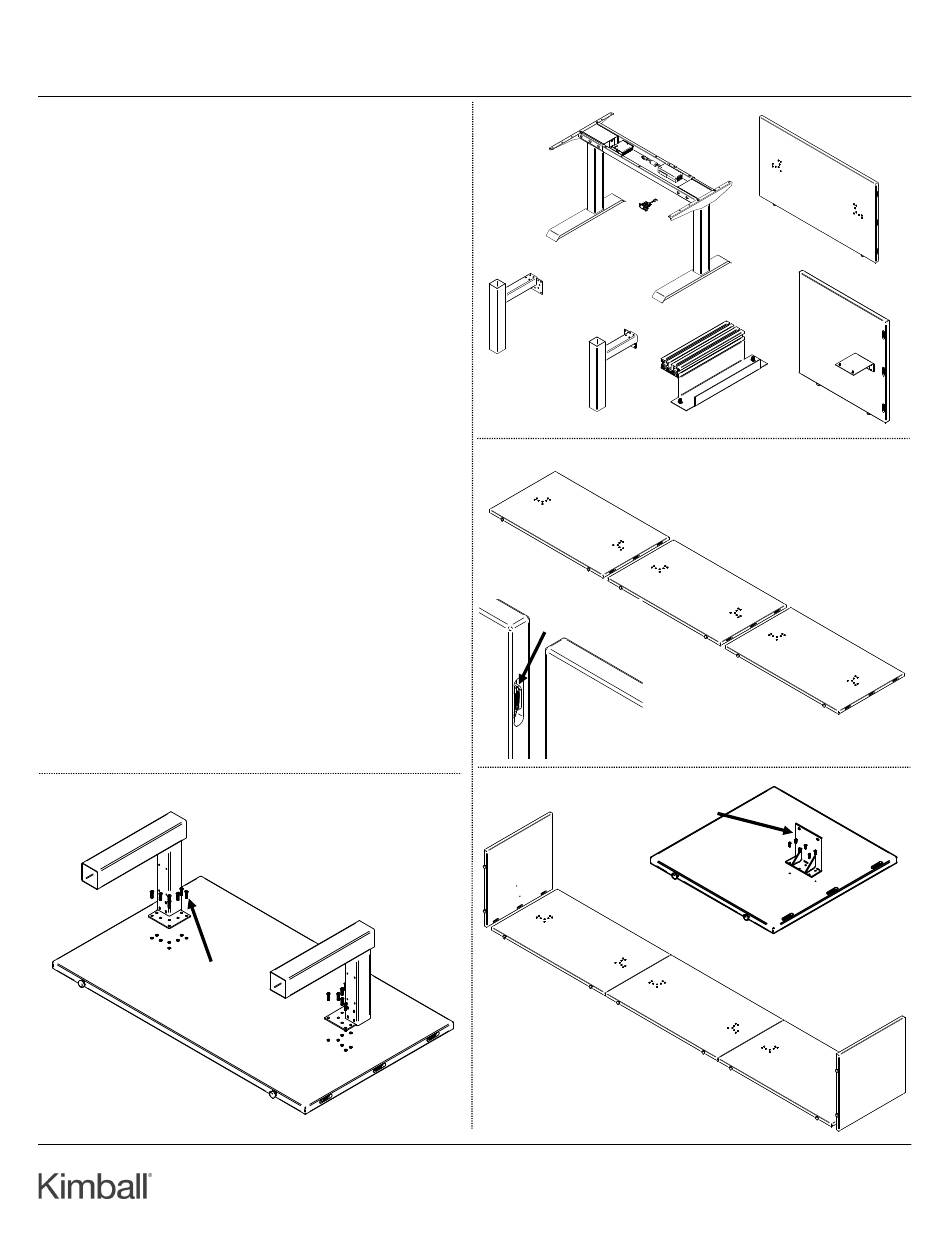 Kimball®