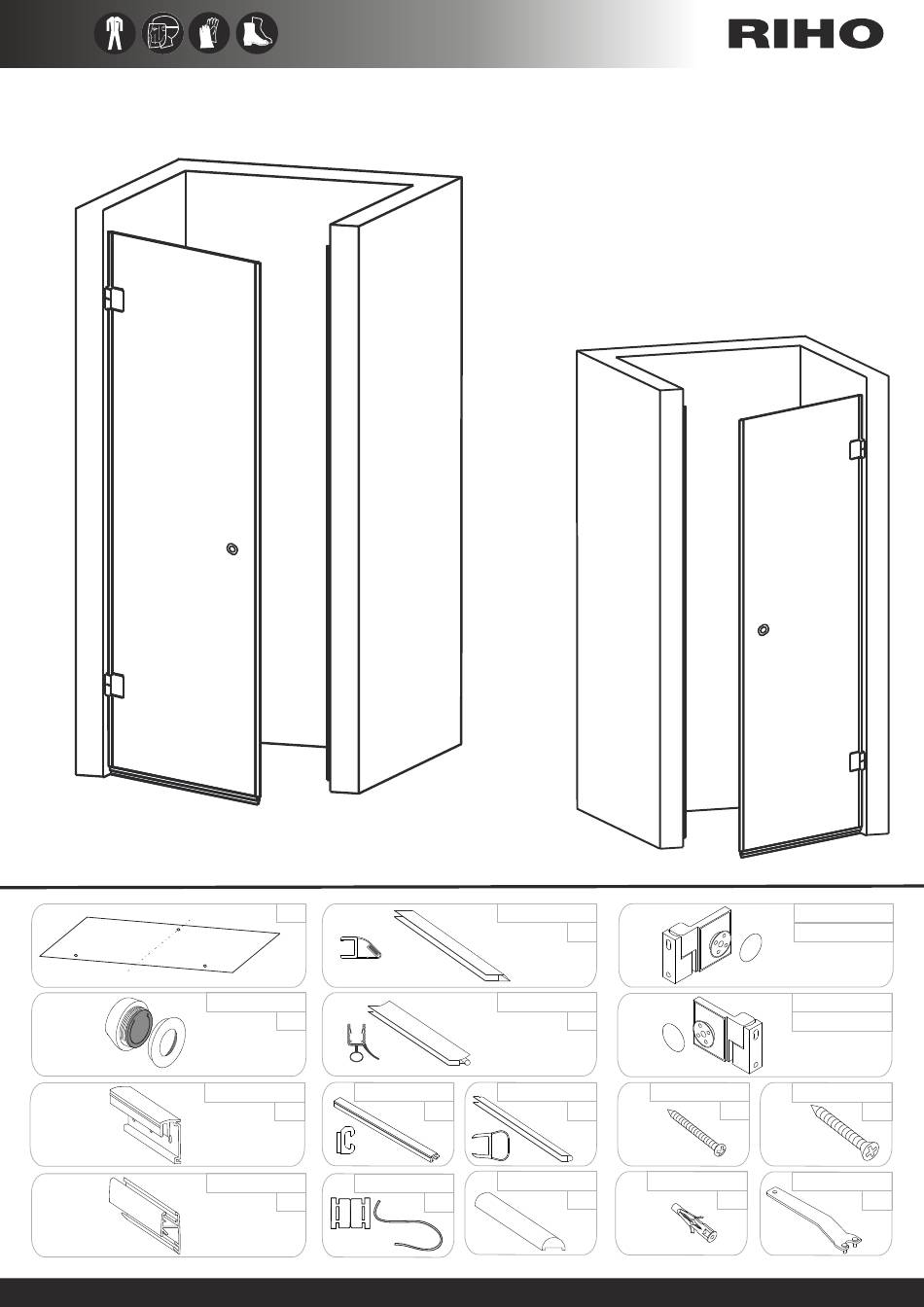 RIHO