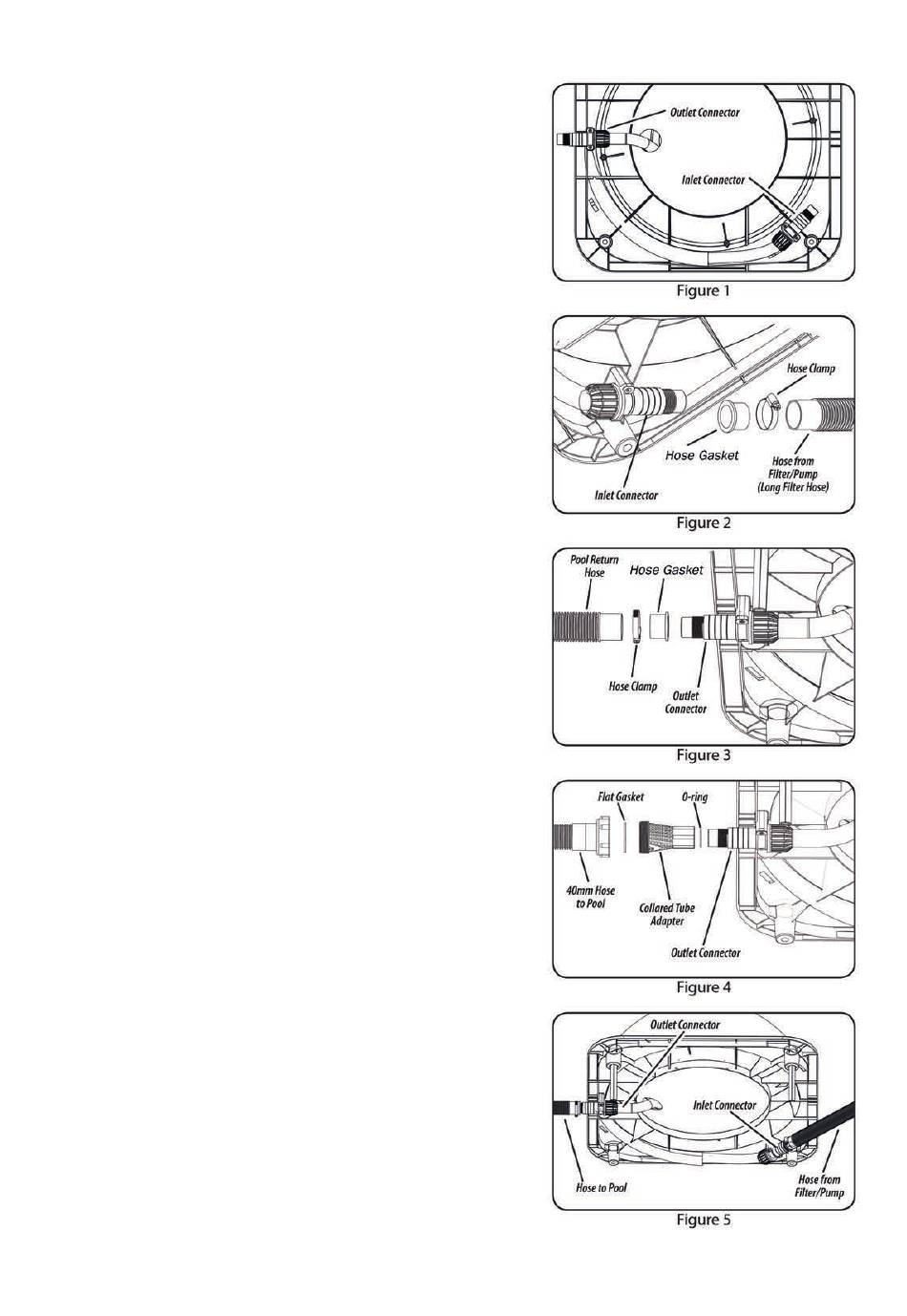 Outlet Connector

Inlet Connector

Figure 1

Hose Clamp

Hose Gasket

Hose from Filter/Pump (Long Filter Hose)

Inlet Connector

Figure 2

Pool Return Hose

Hose Gasket

Hose Clamp

Outlet Connector

Figure 3

Flat Gasket

O-ring

40mm Hose to Pool

Collared Tube Adapter

Outlet Connector

Figure 4

Outlet Connector

Inlet Connector

Hose to Pool

Hose from Filter/Pump

Figure 5