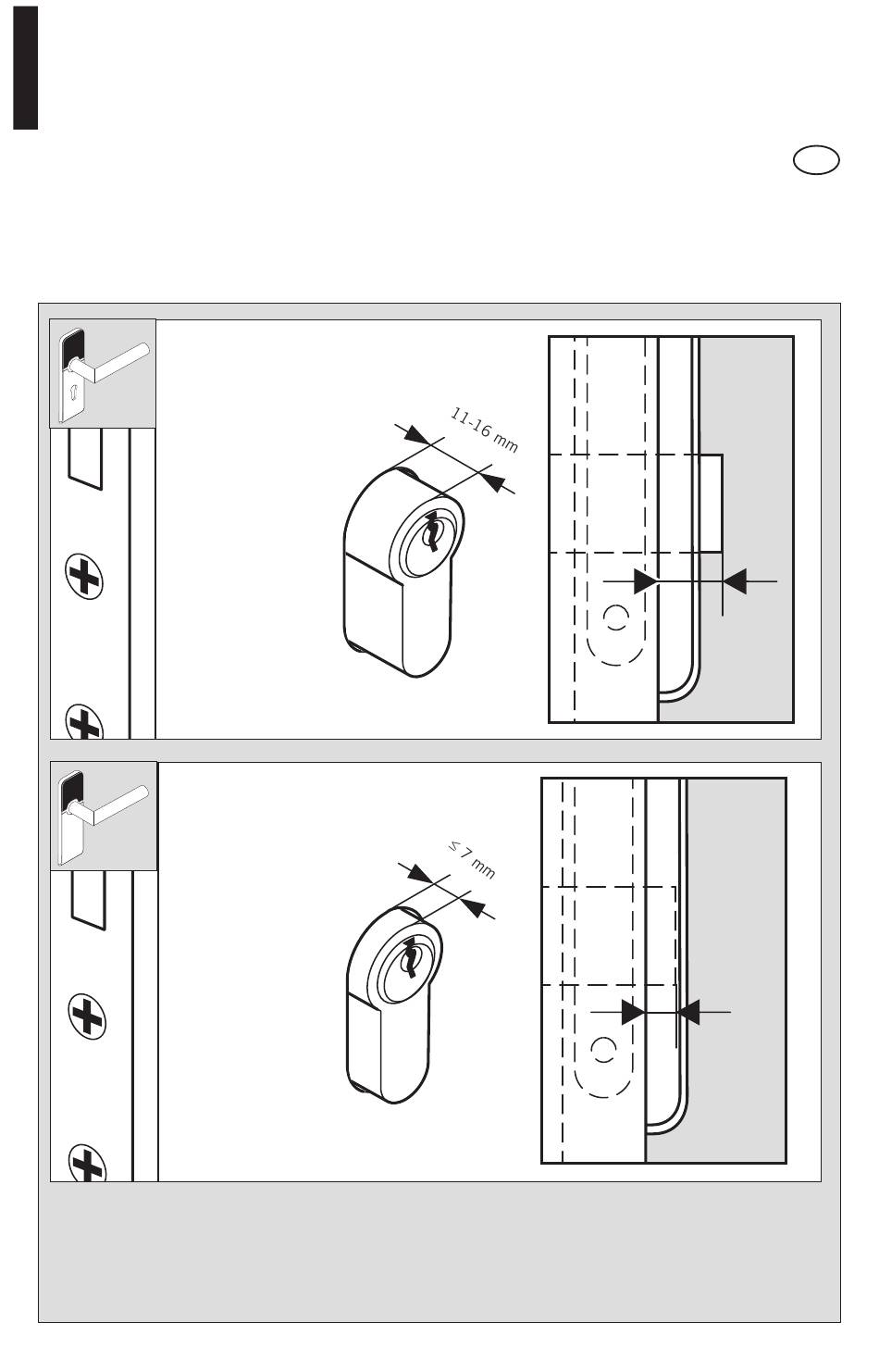 11-16 mm

≤ 7 mm