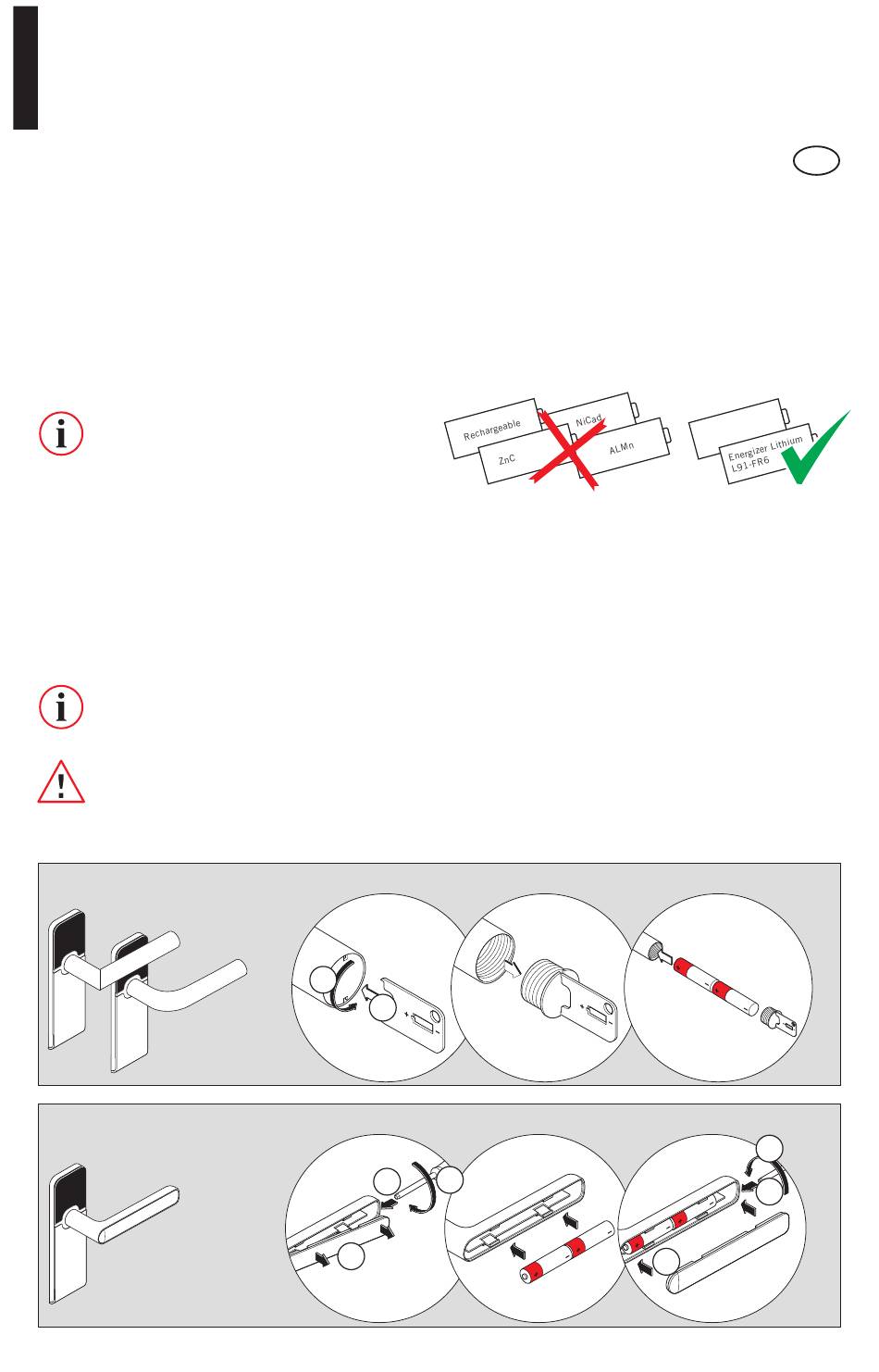 Rechargeable

NiCad

ZnC

ALMn

Energizer Lithium
L91-FR6