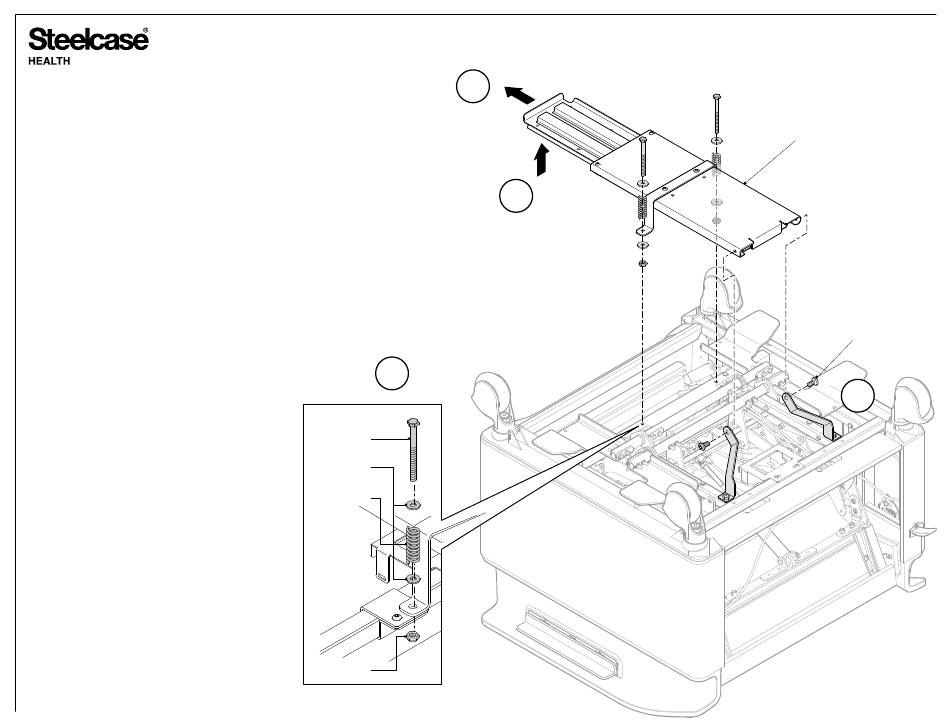 Steelcase®
HEALTH