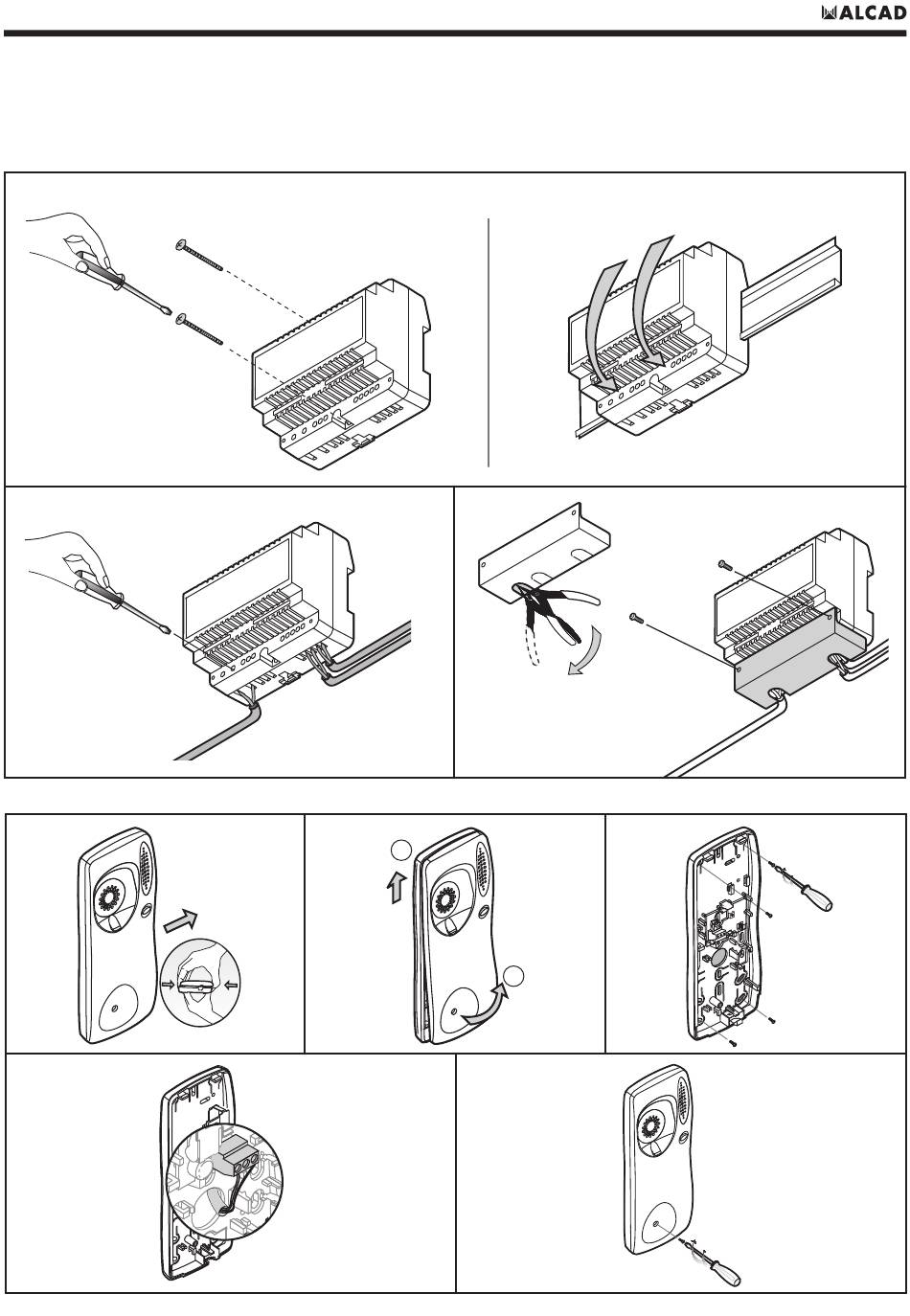 ALCAD