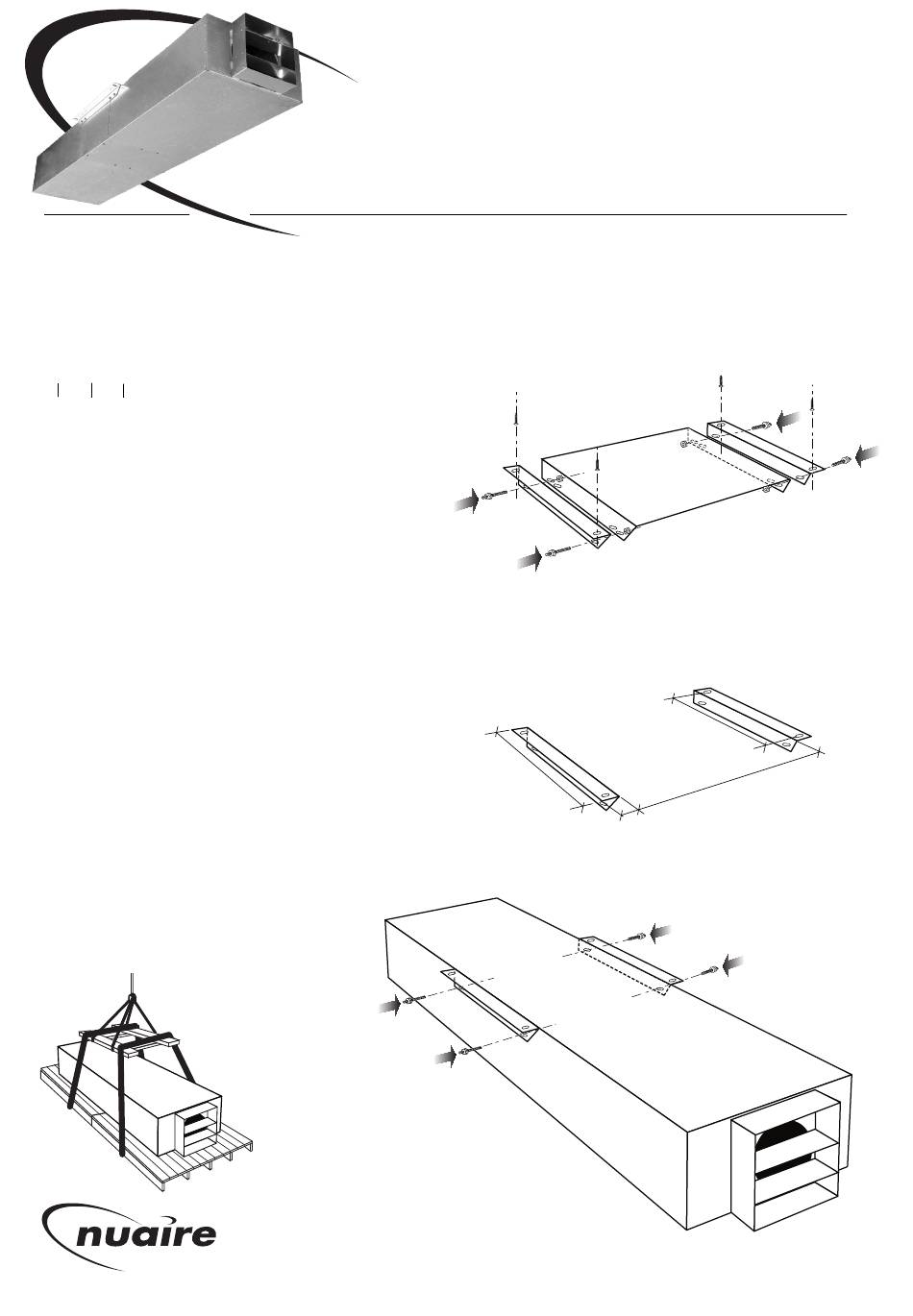 nuaire