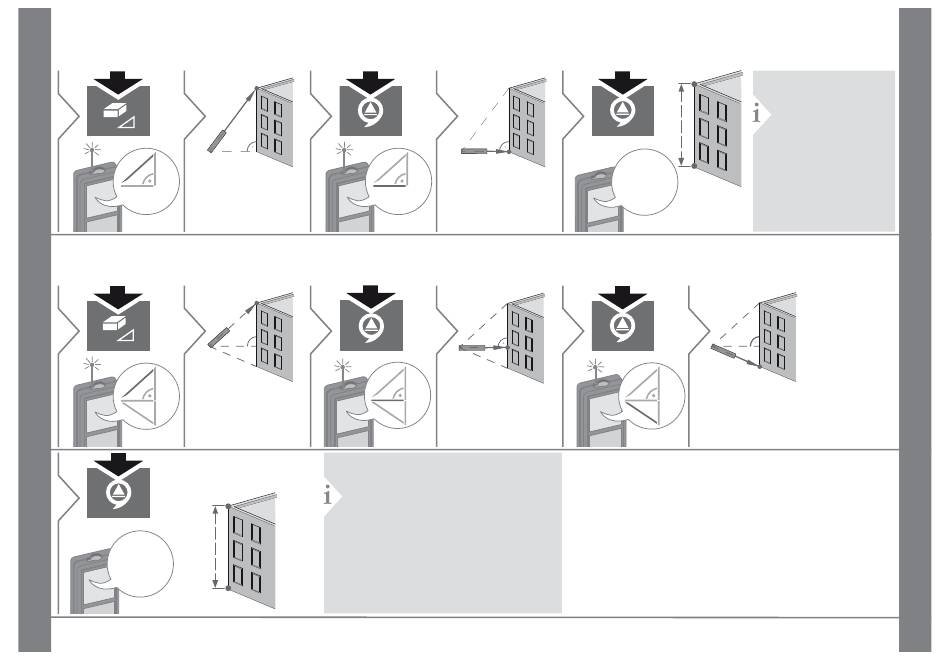 i

i