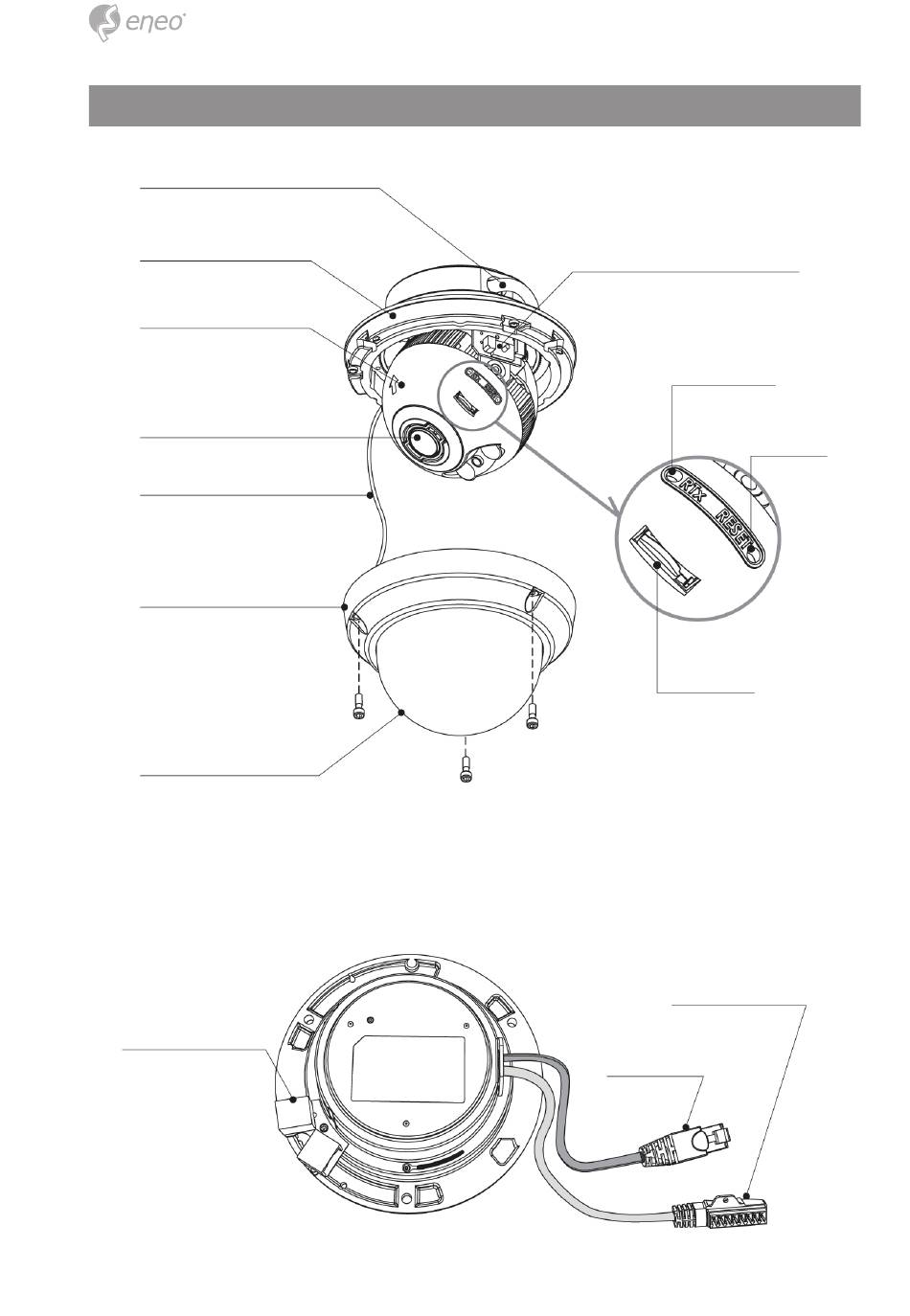 eneo

R/X

RESET