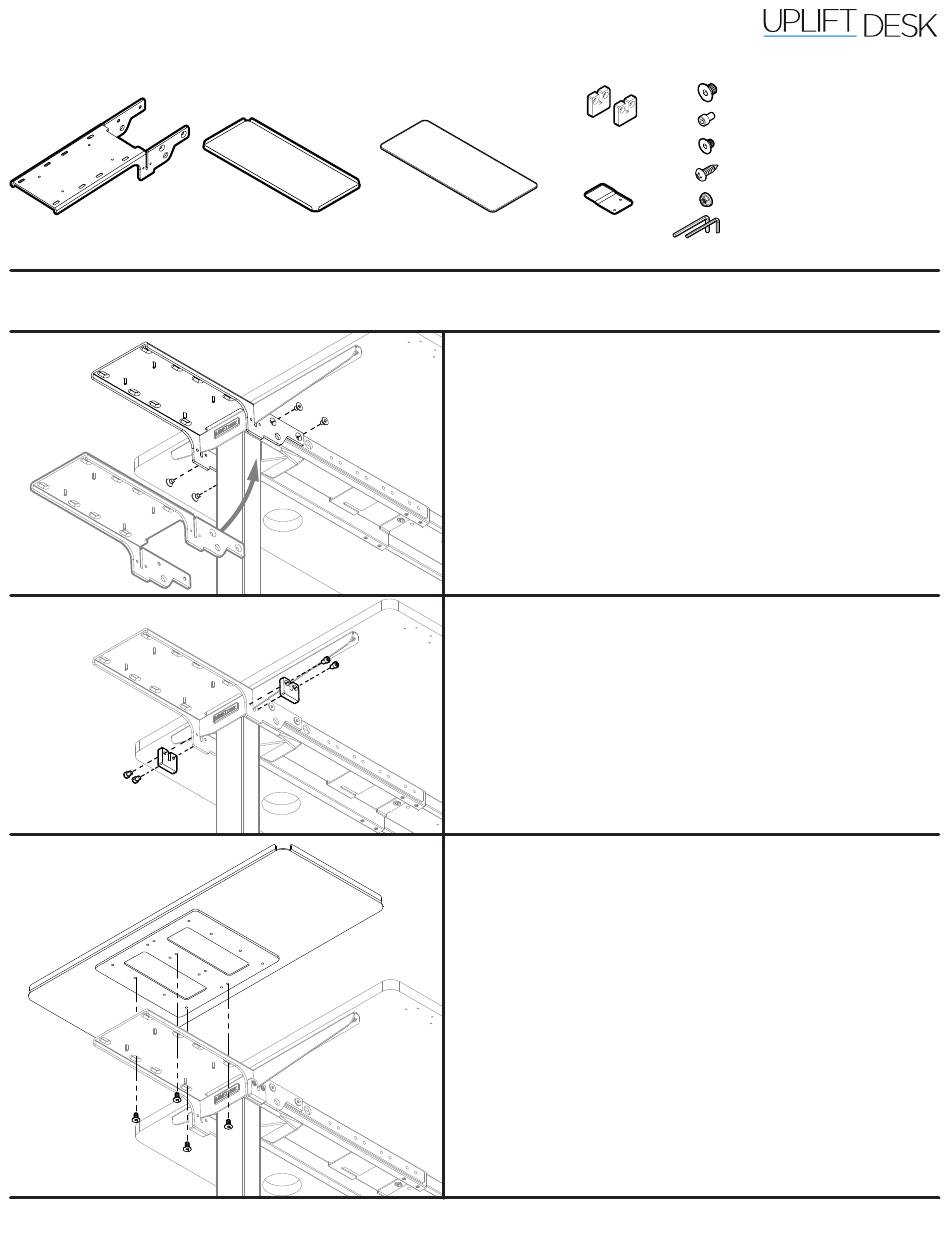 UPLIFT DESK