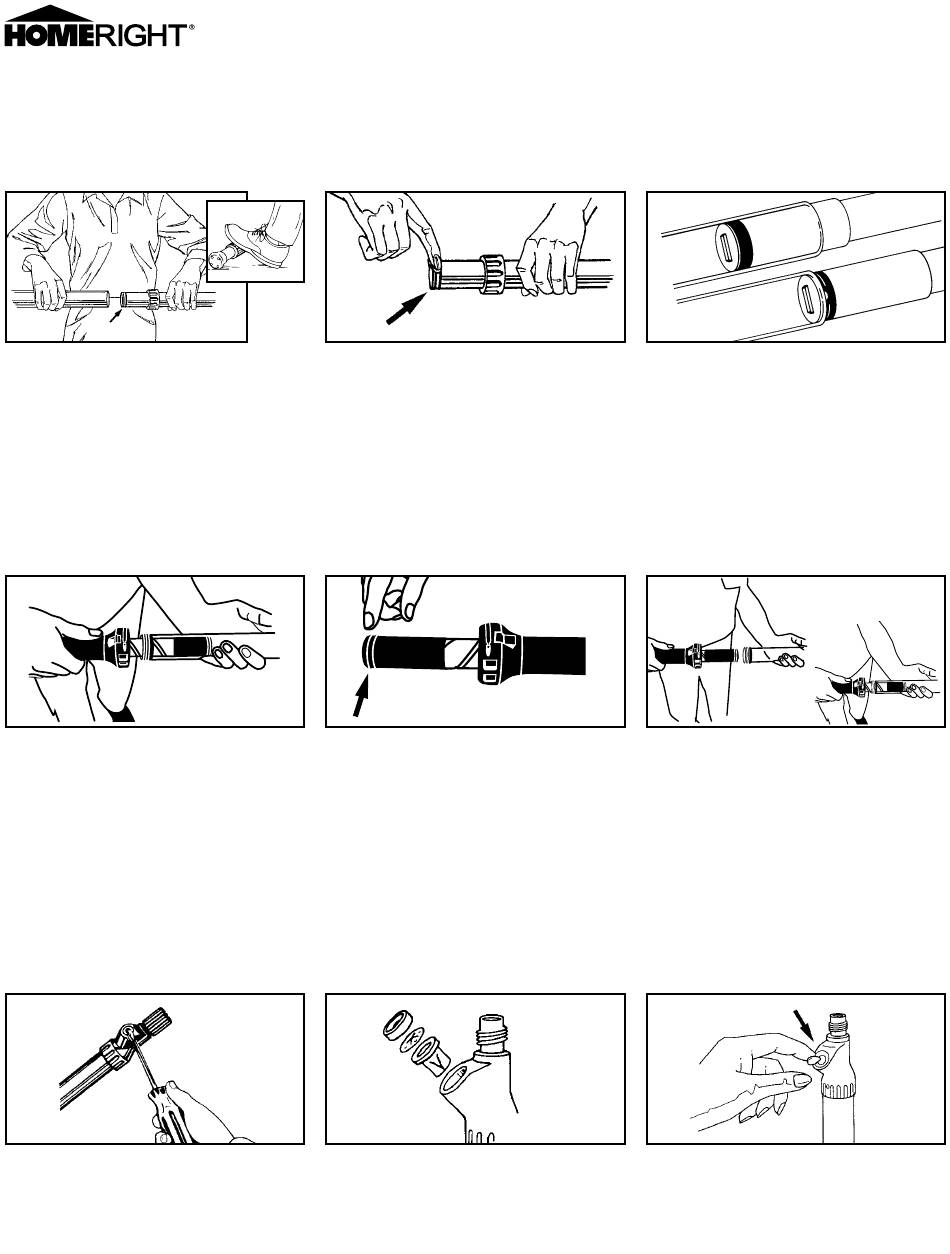 HOMERIGHT®