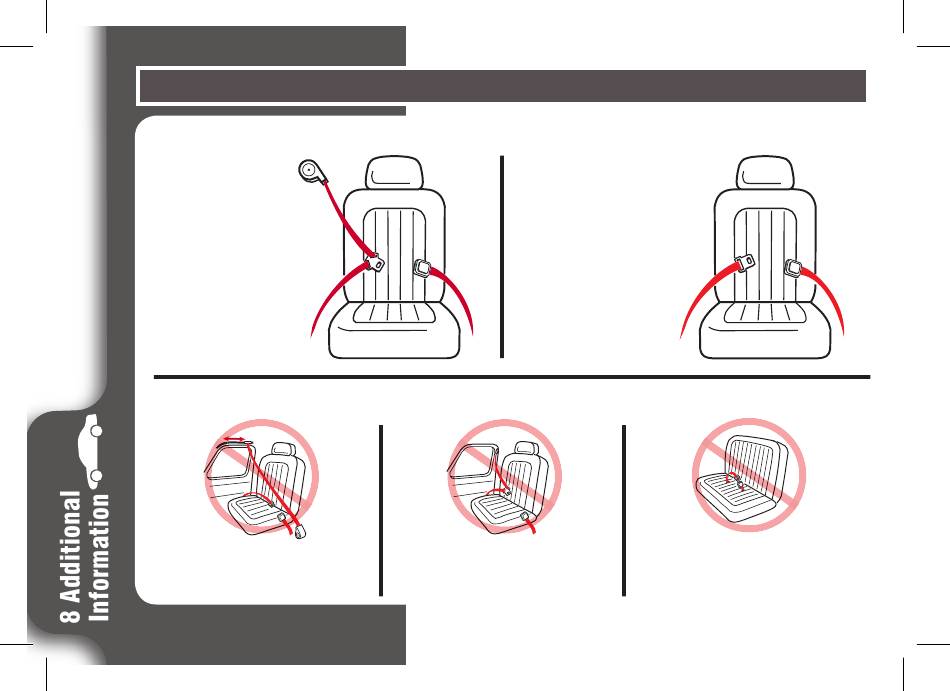 8 Additional Information