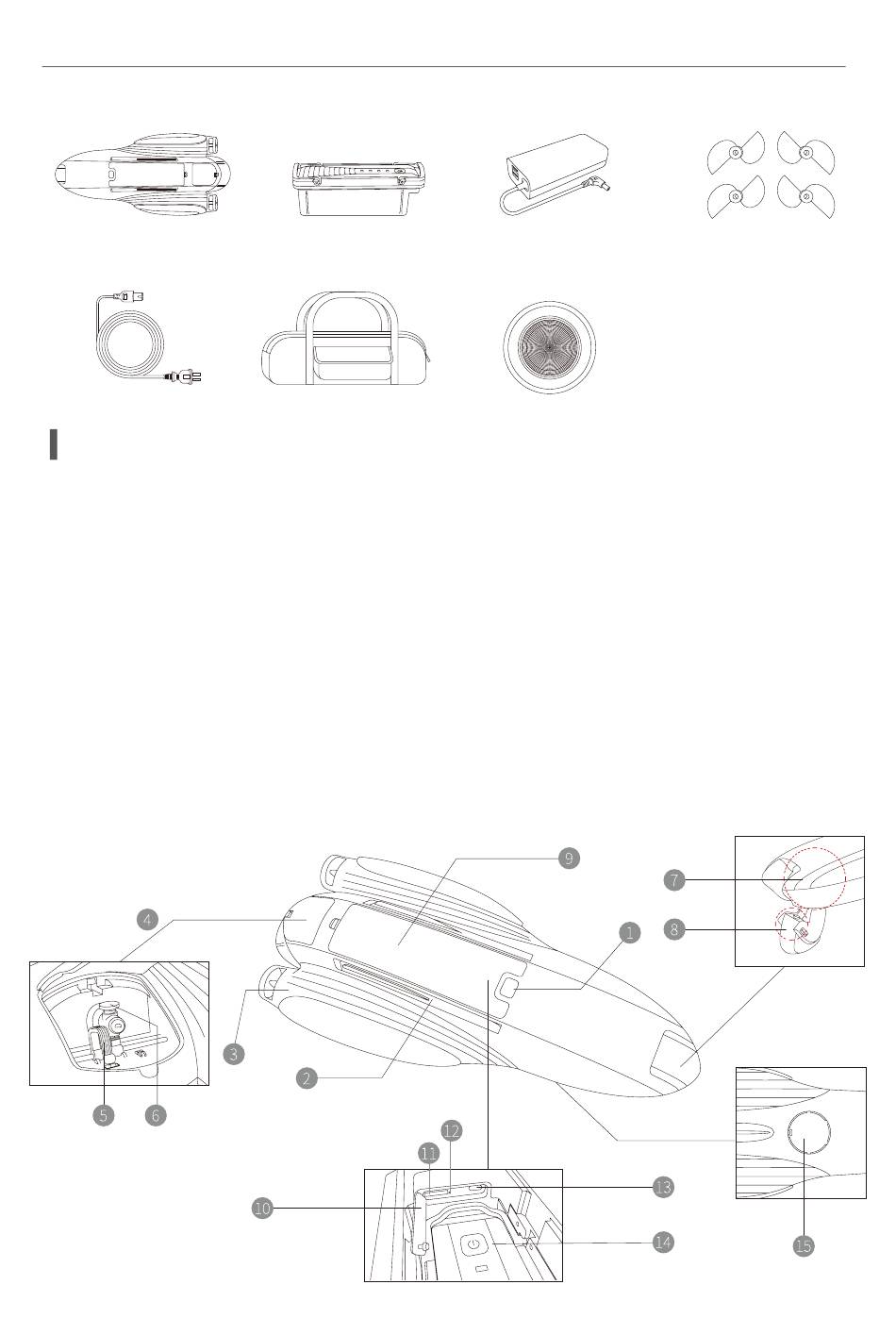 9
7
4
1
8
3
2
5
6
12
11
13
10
14
15