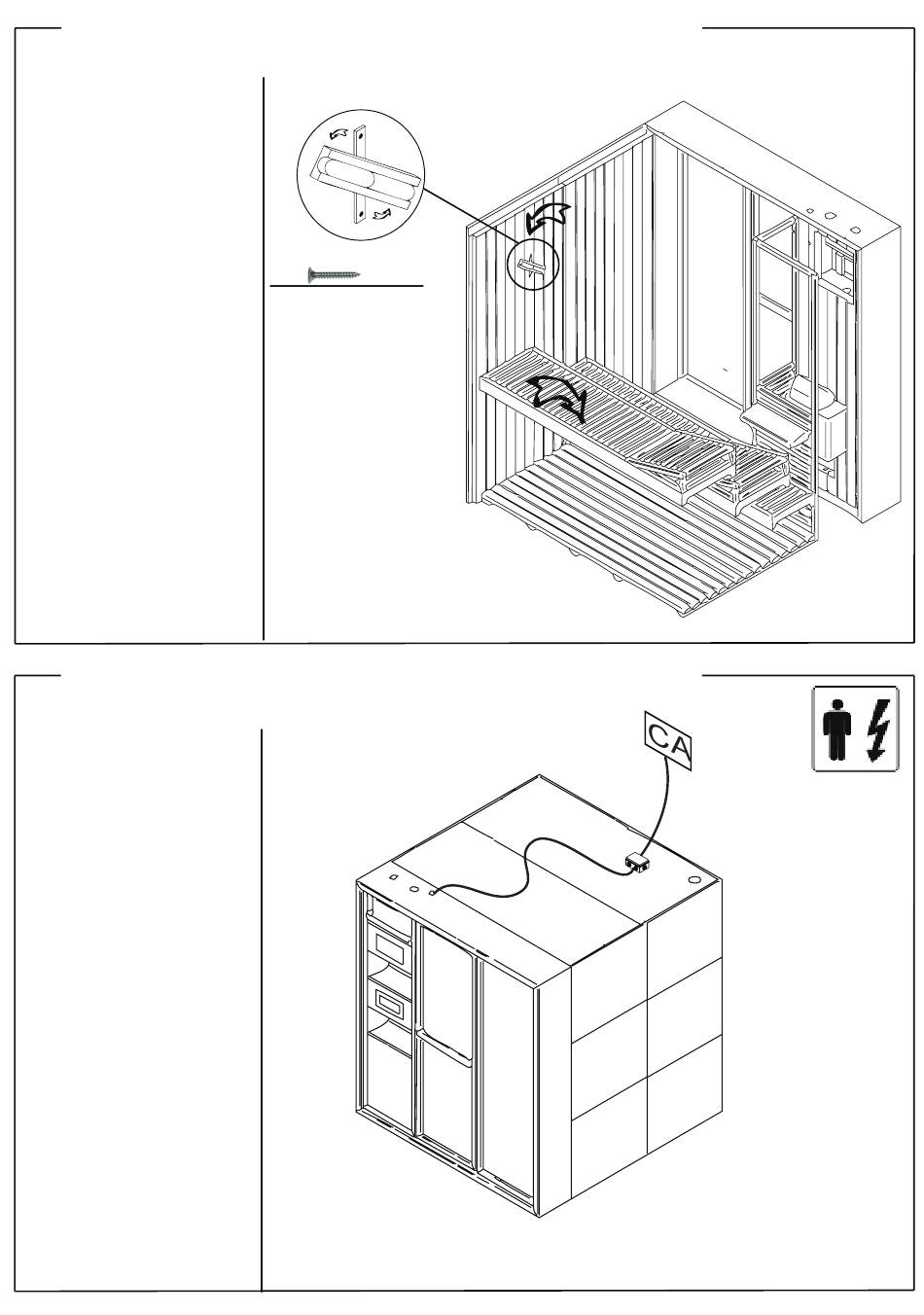 CA