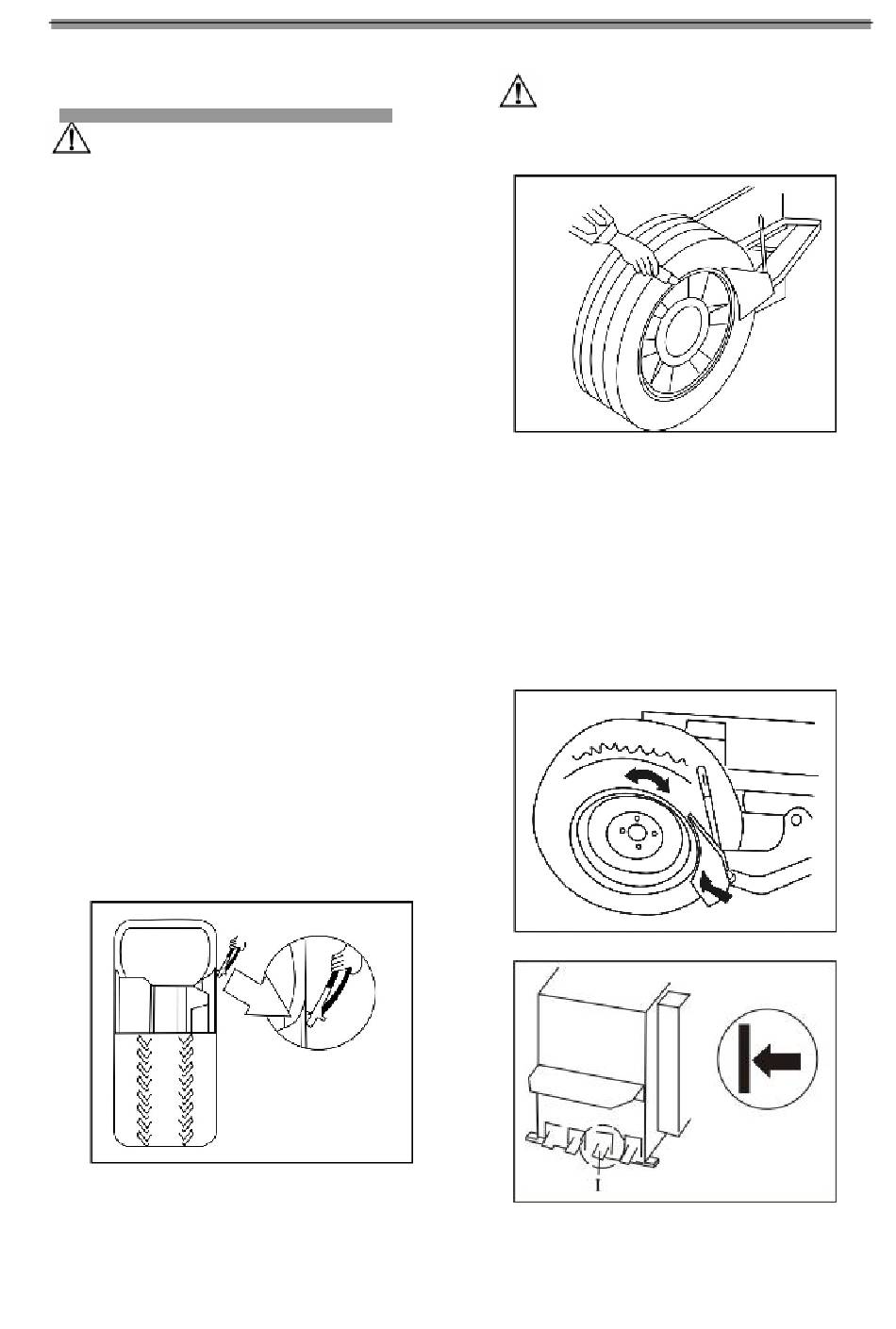 I