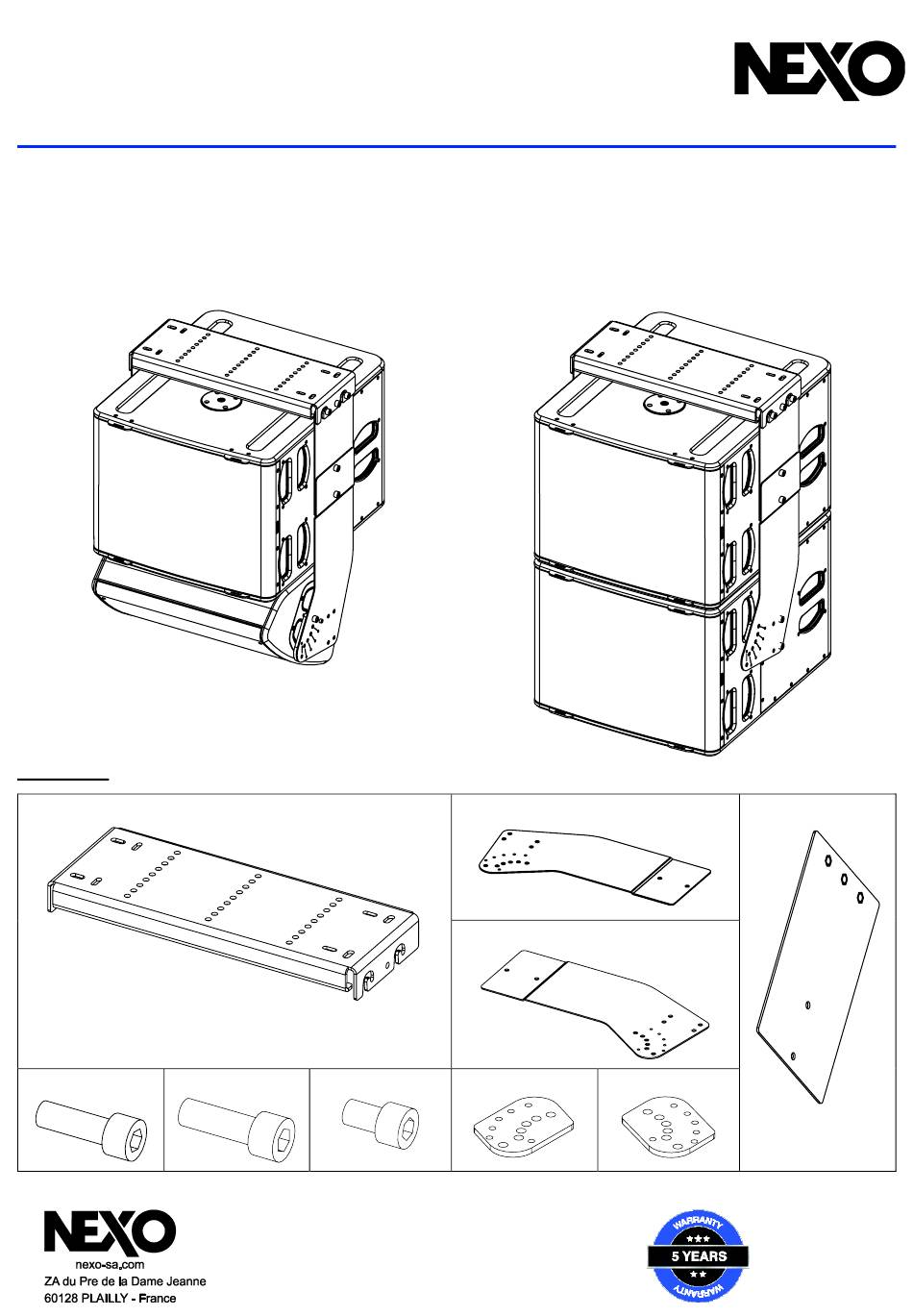 NEXO

NEXO
nexo-sa.com
ZA du Pre de la Dame Jeanne
60128 PLAILLY - France

WARRANTY
5 YEARS
WARRANTY