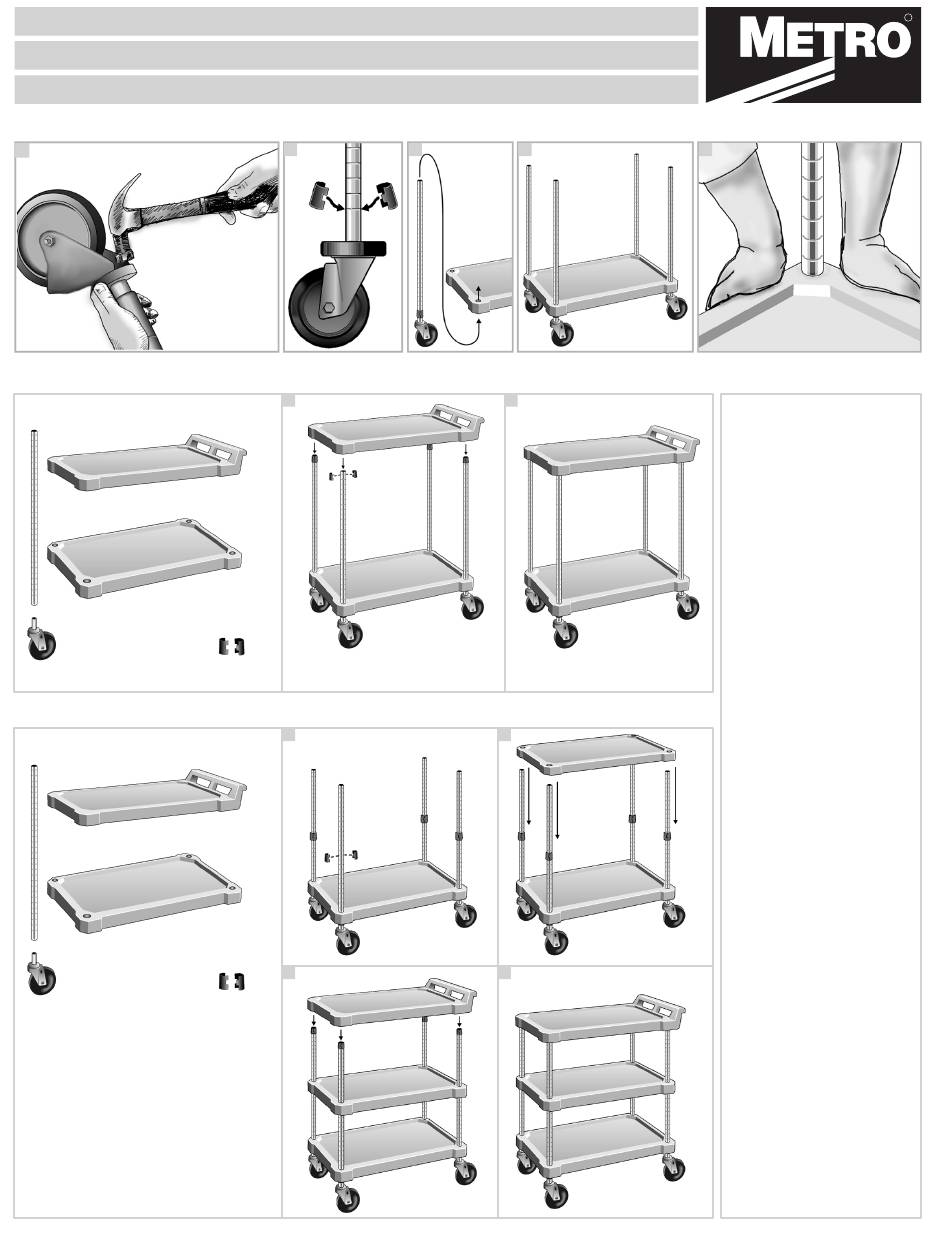 METRO