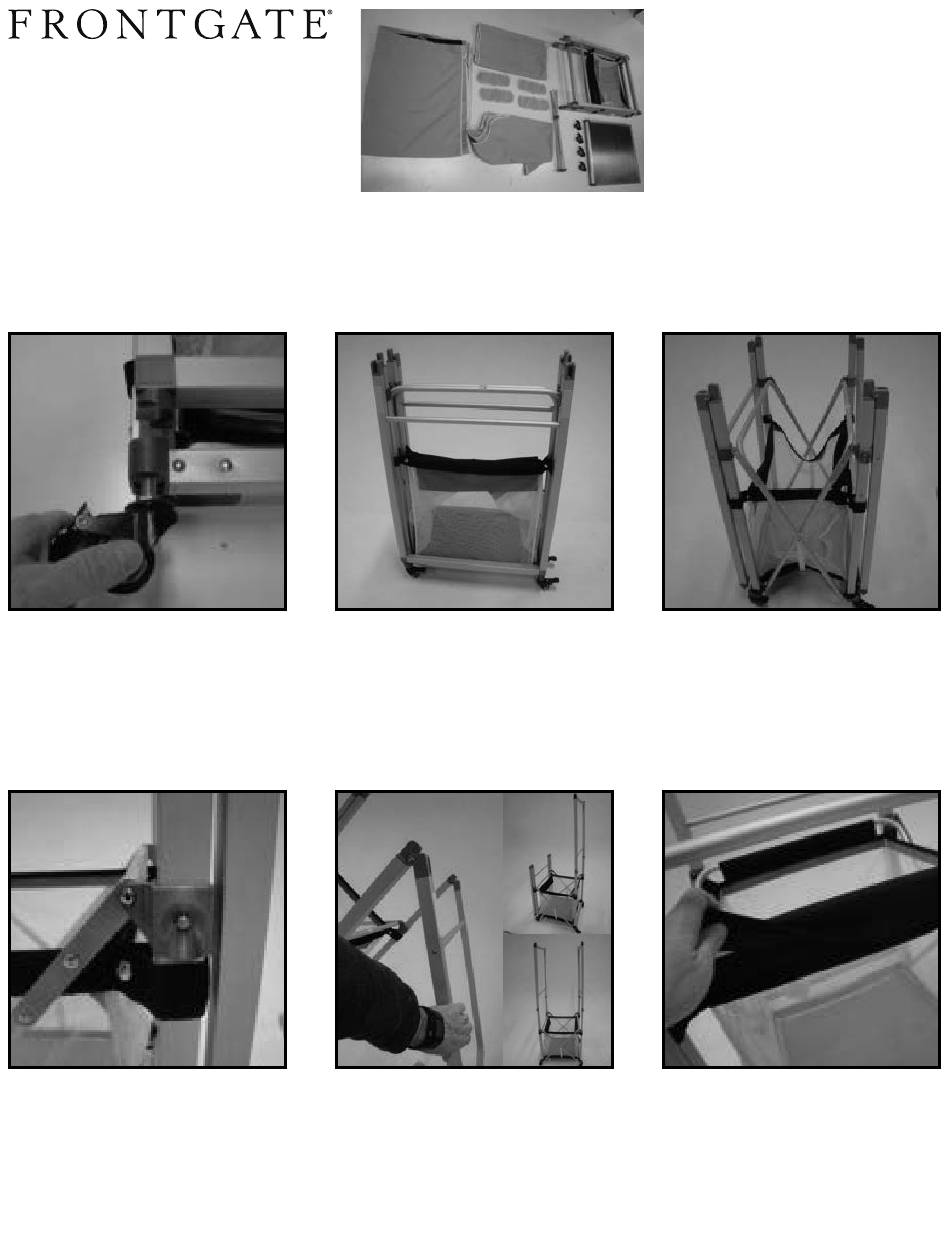 FRONTGATE®