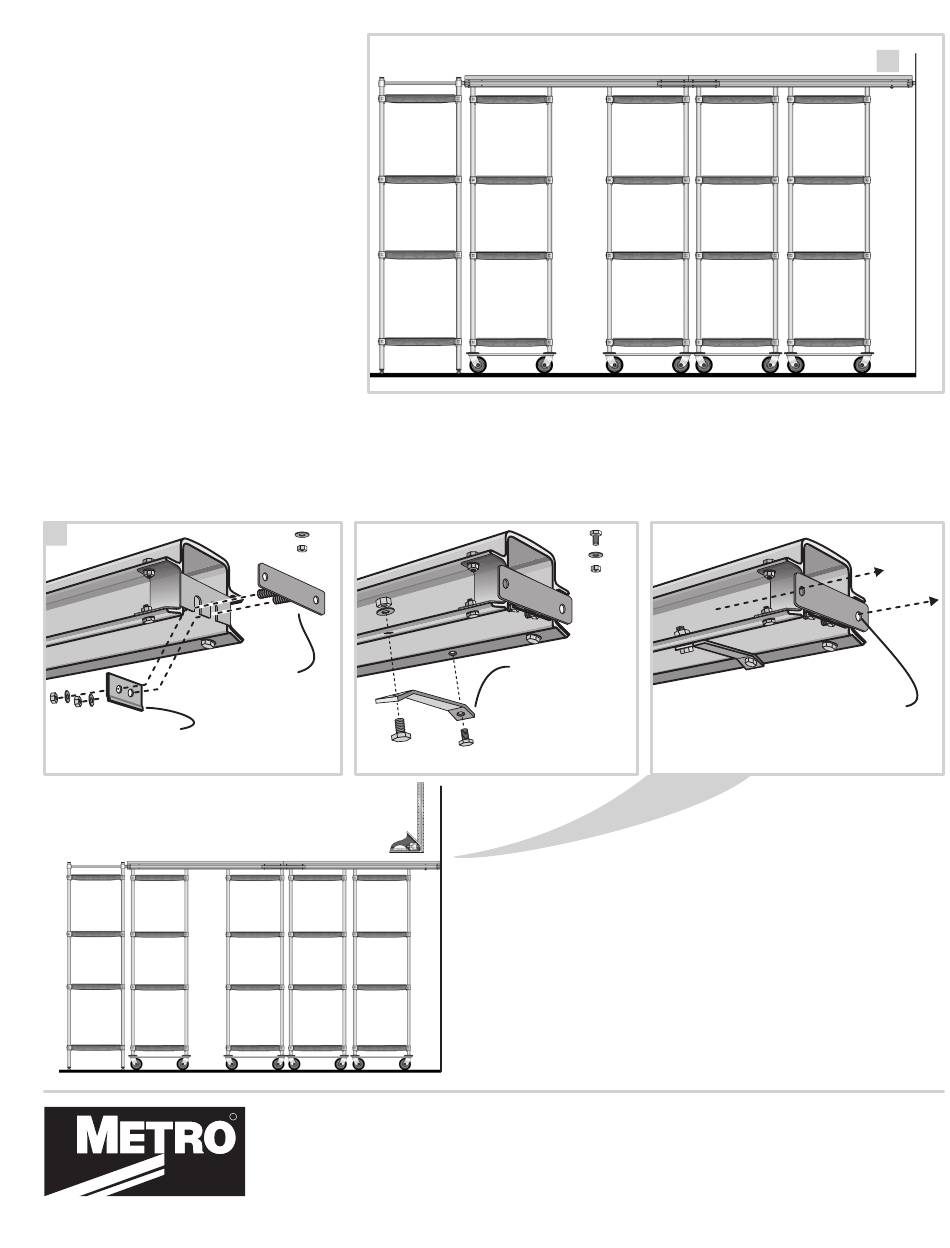 METRO