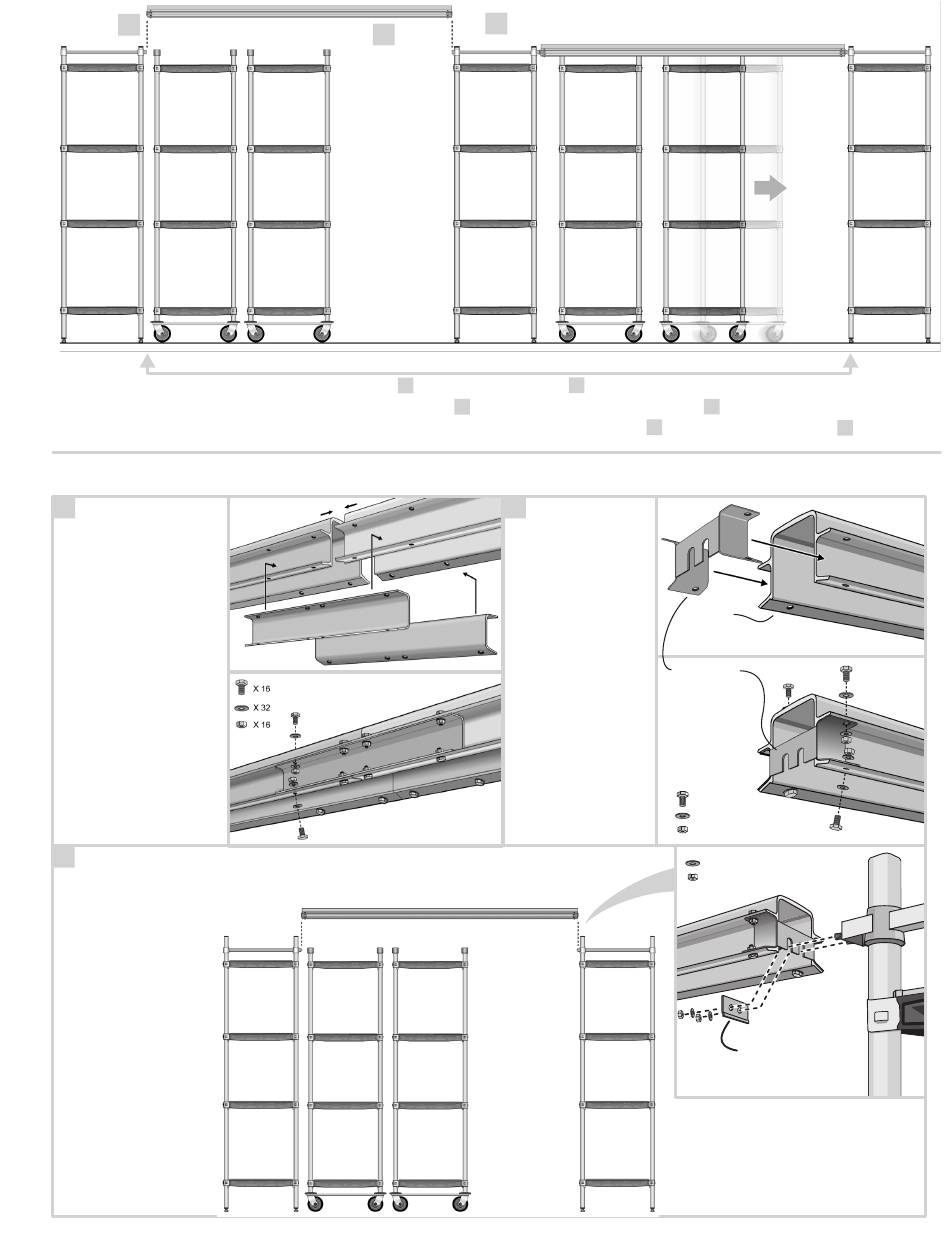 X 16
X 32
X 16