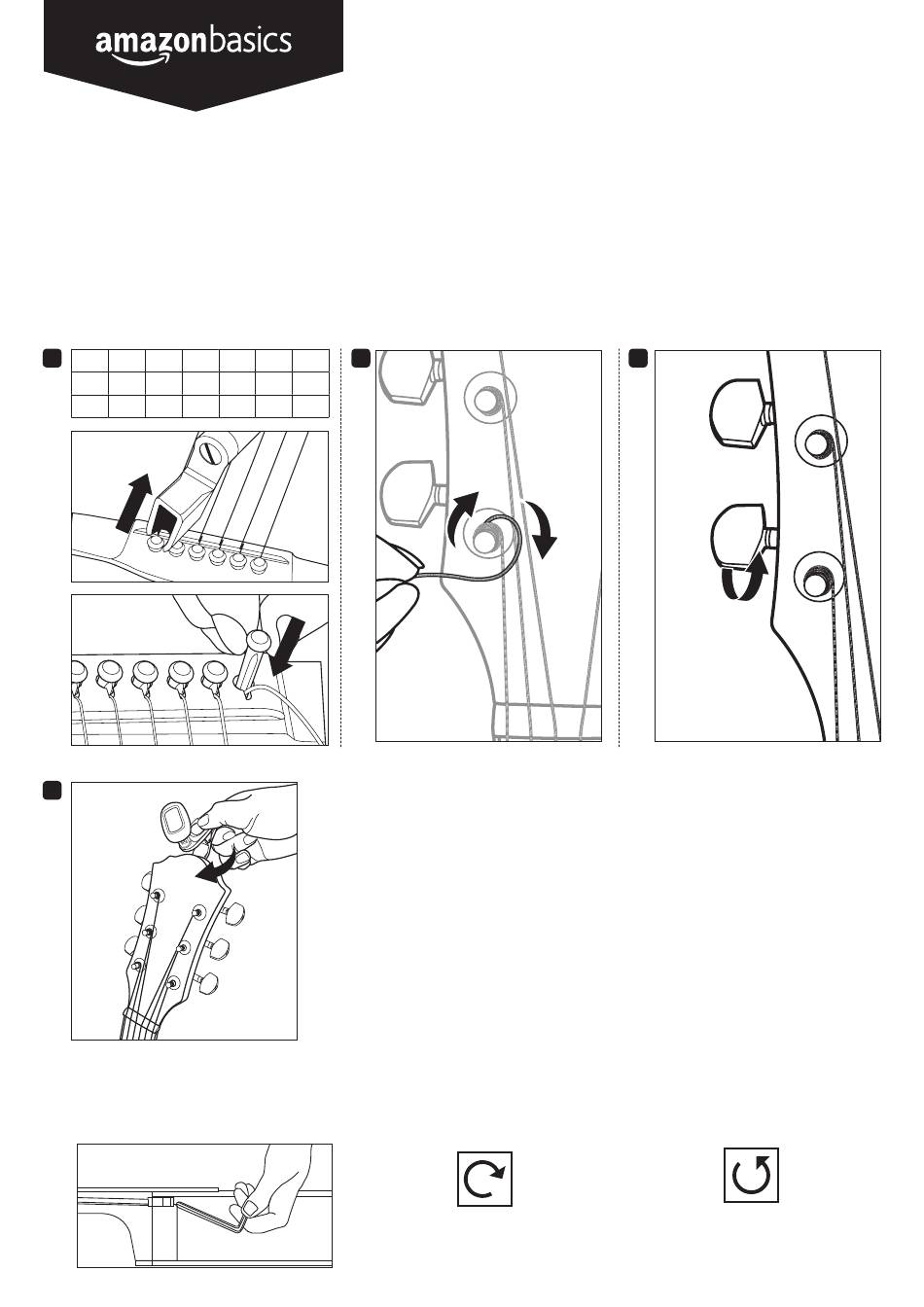 amazonbasics