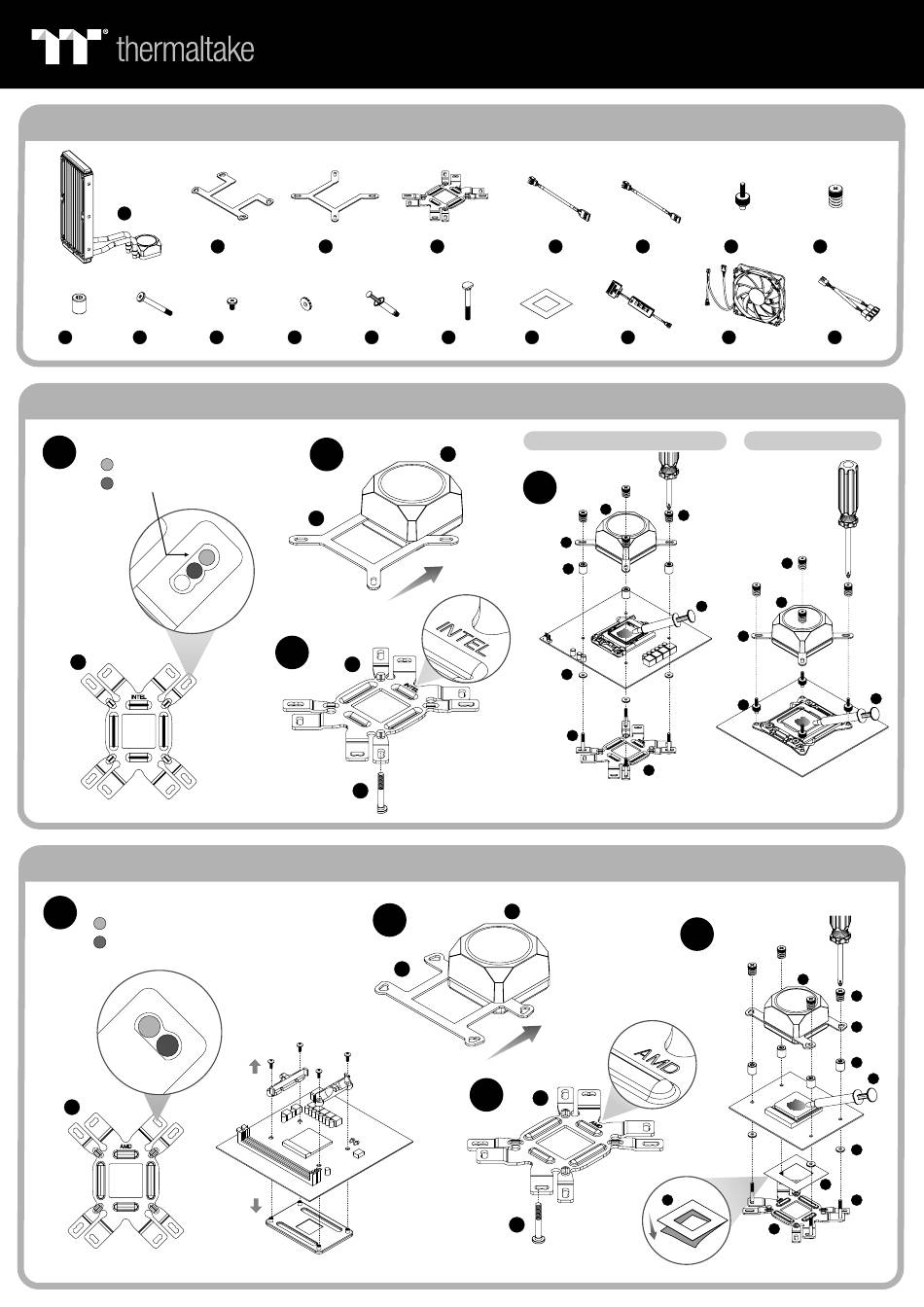 thermaltake

INTEL

INTEL

AMD

AMD