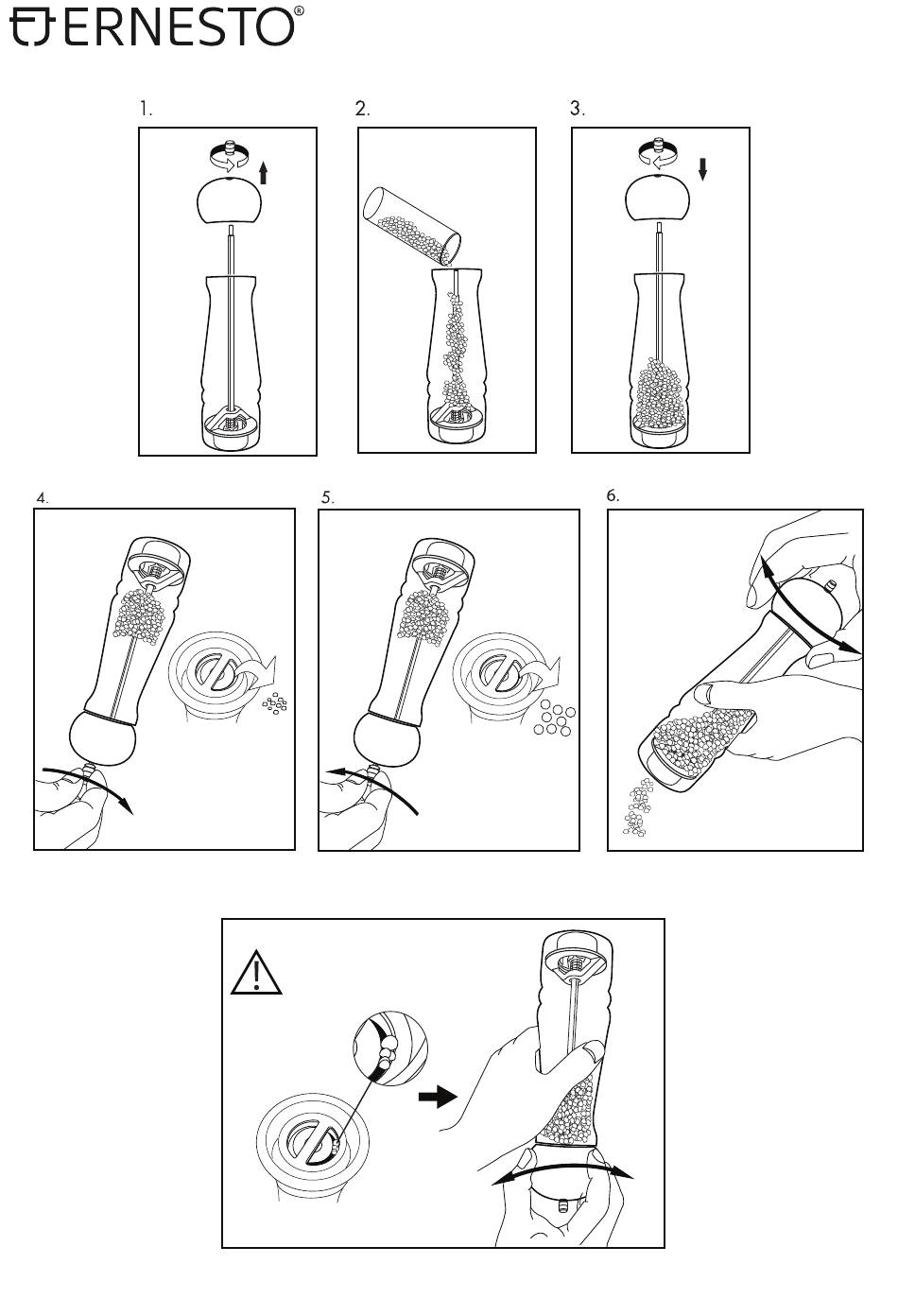 ERNESTO®

1.

2.

3.

4.

5.

6.