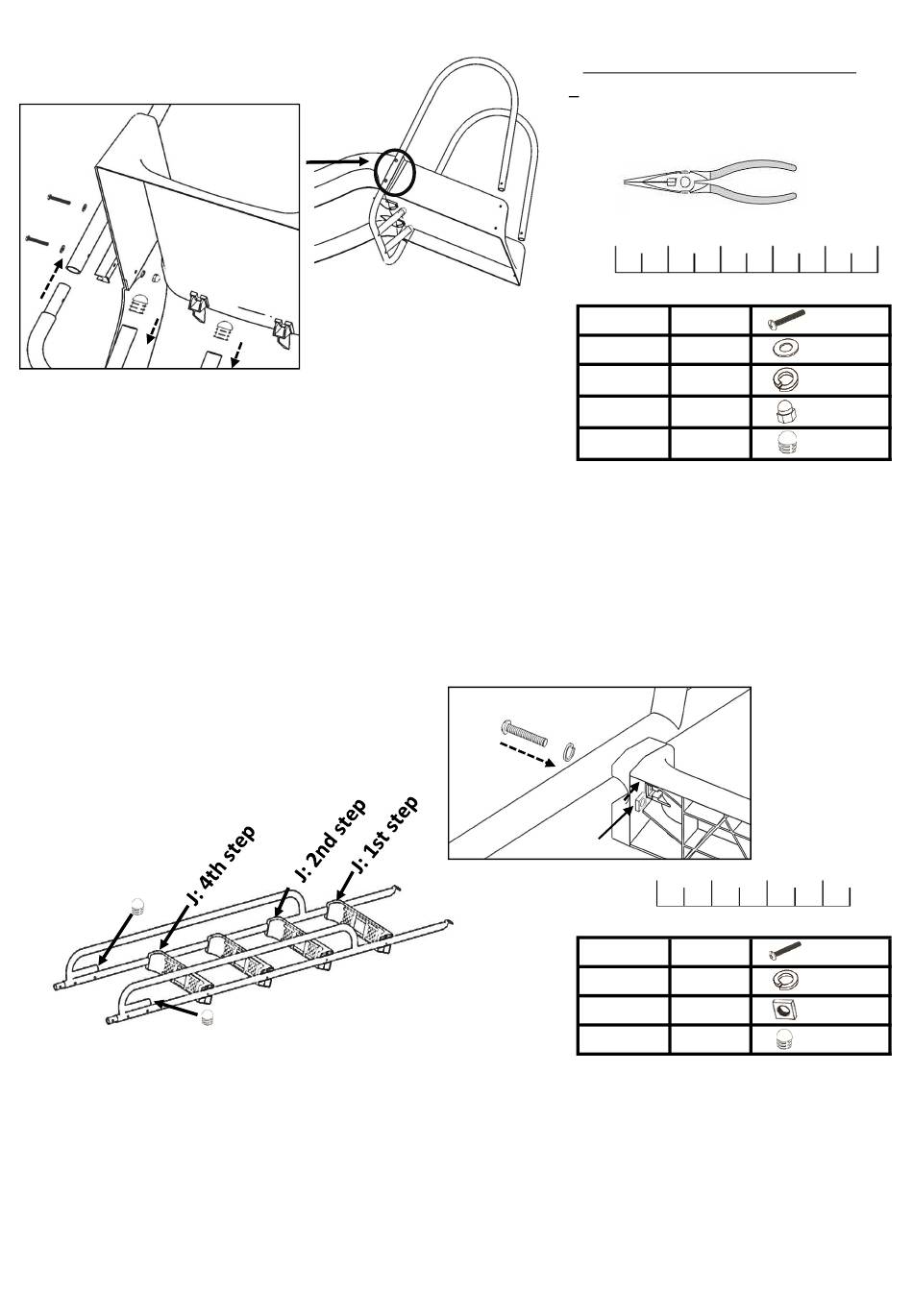 J: 4th step

J: 2nd step

J: 1st step