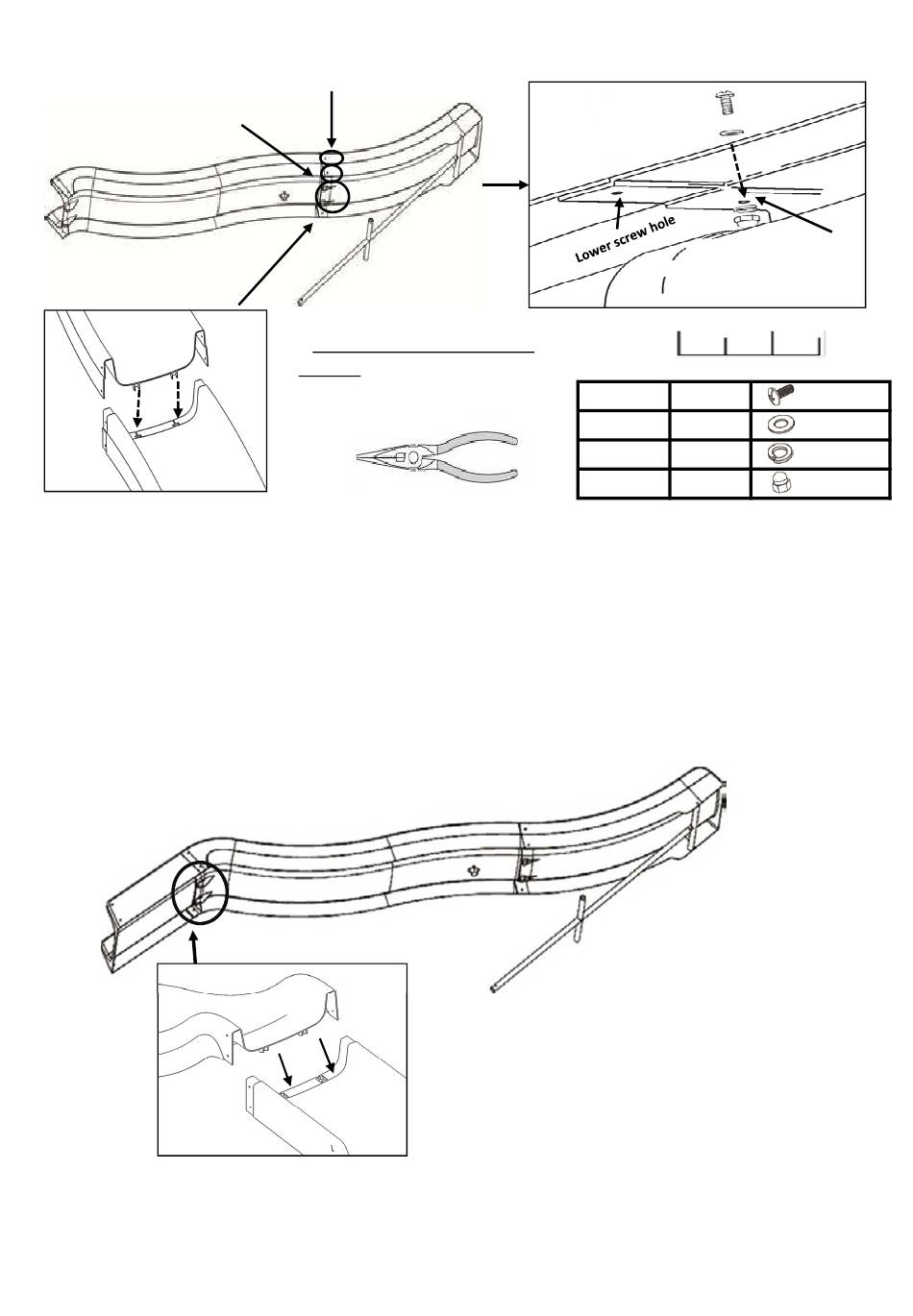 Lower screw hole