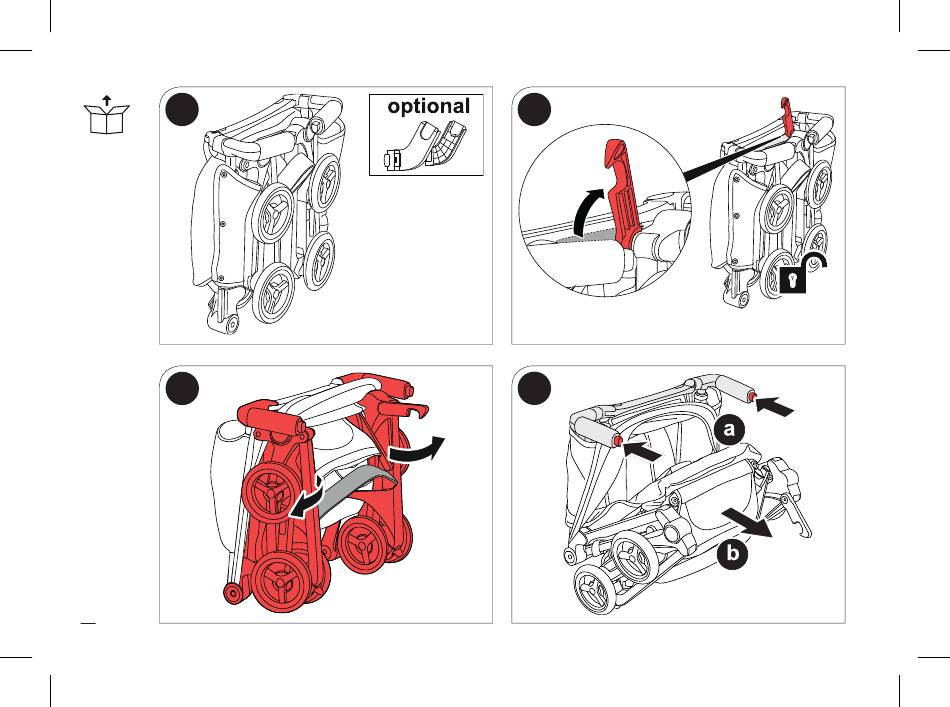 optional

a

b