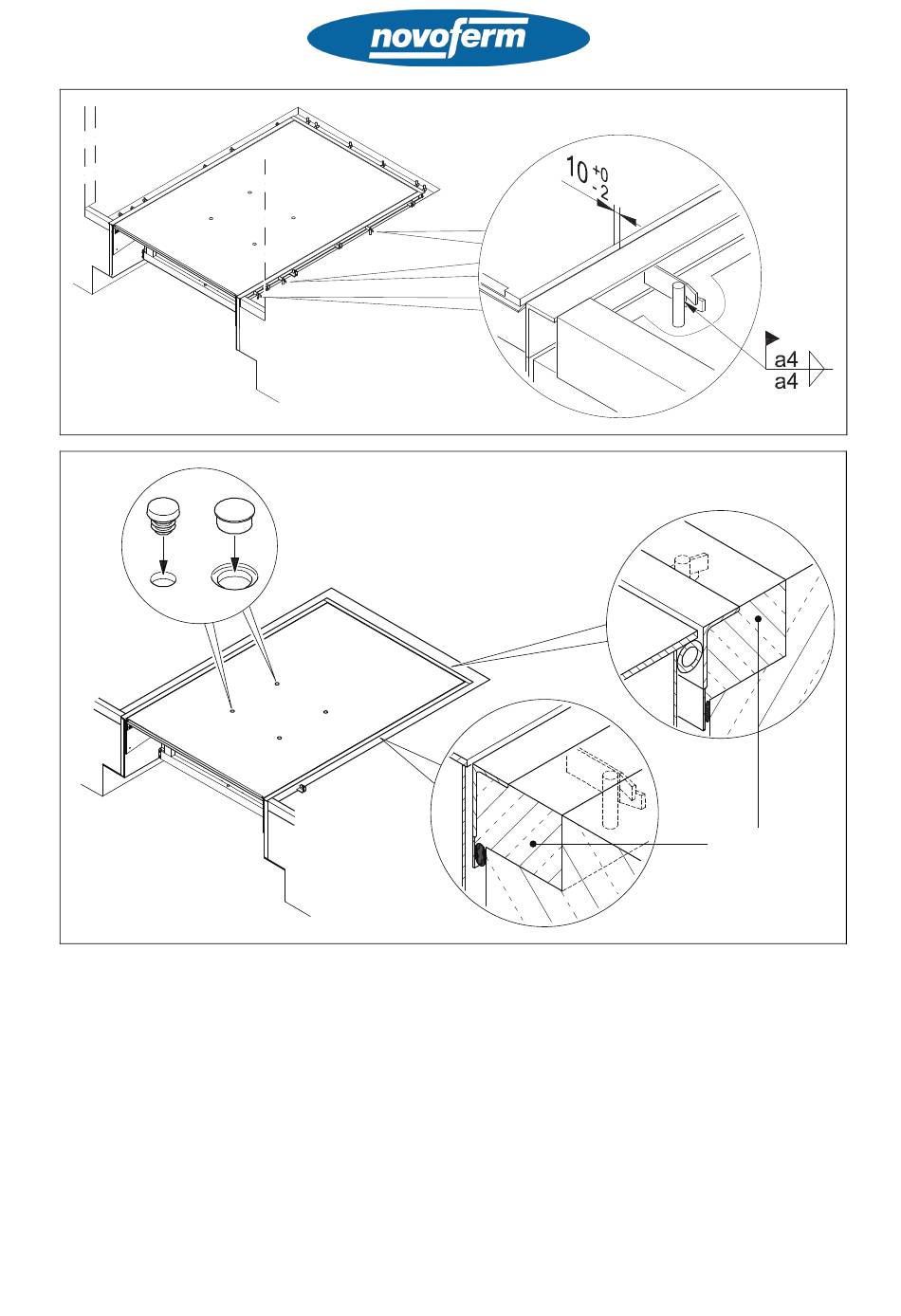 novoferm

$10^{+0}_{-2}$

a4
a4