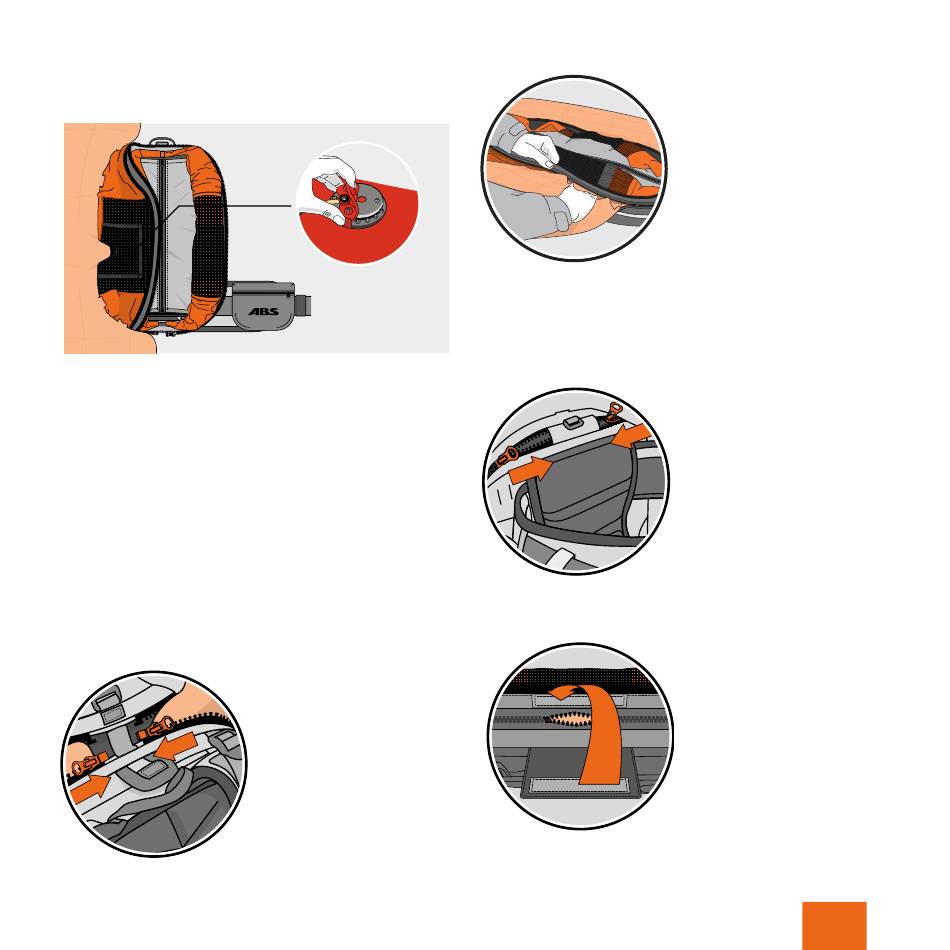 ABS