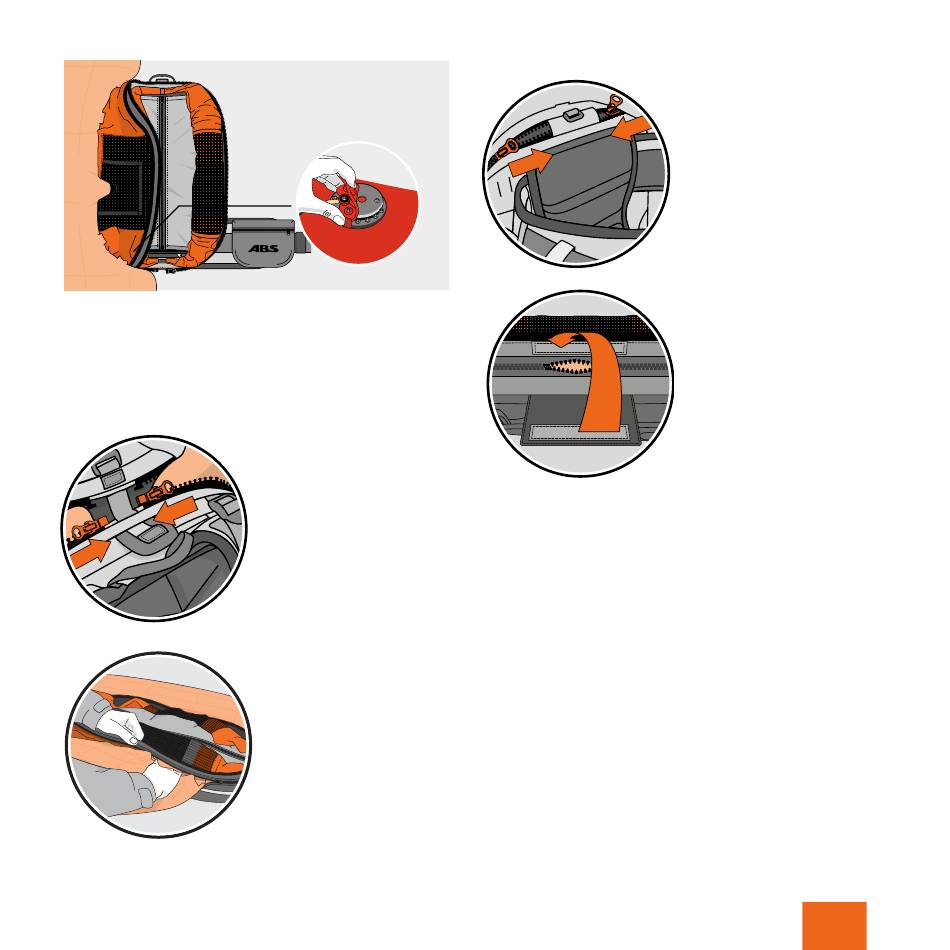 ABS