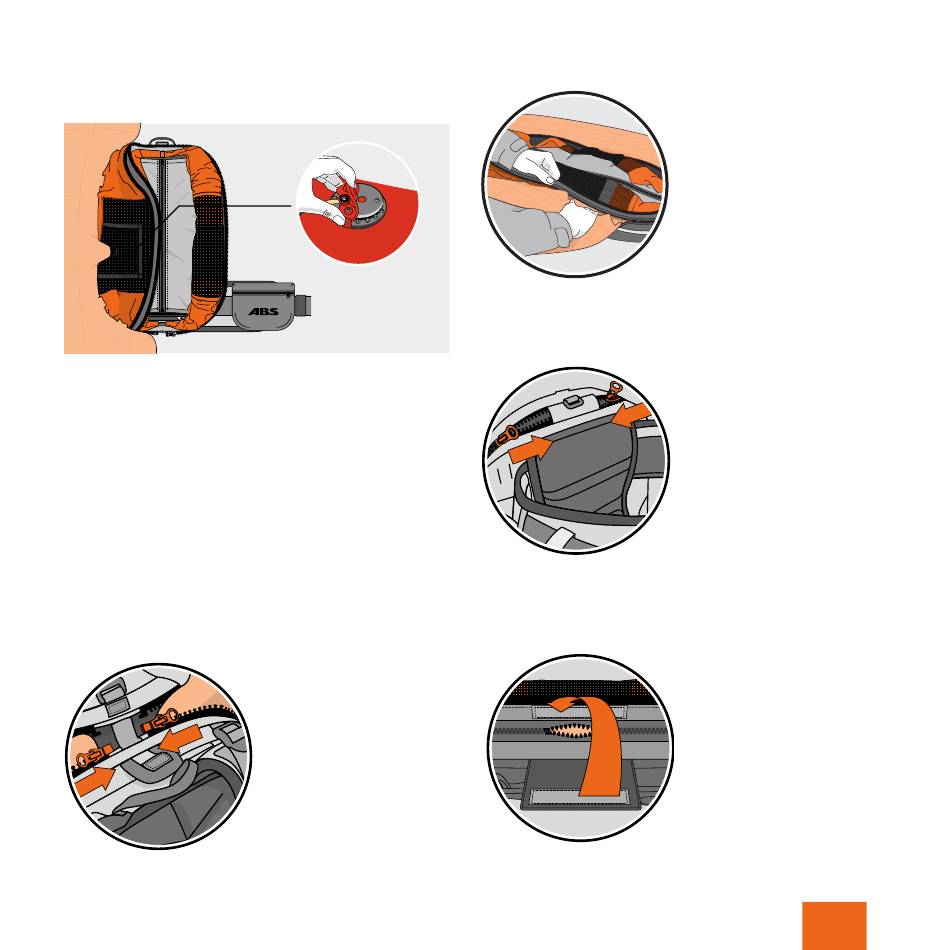 ABS