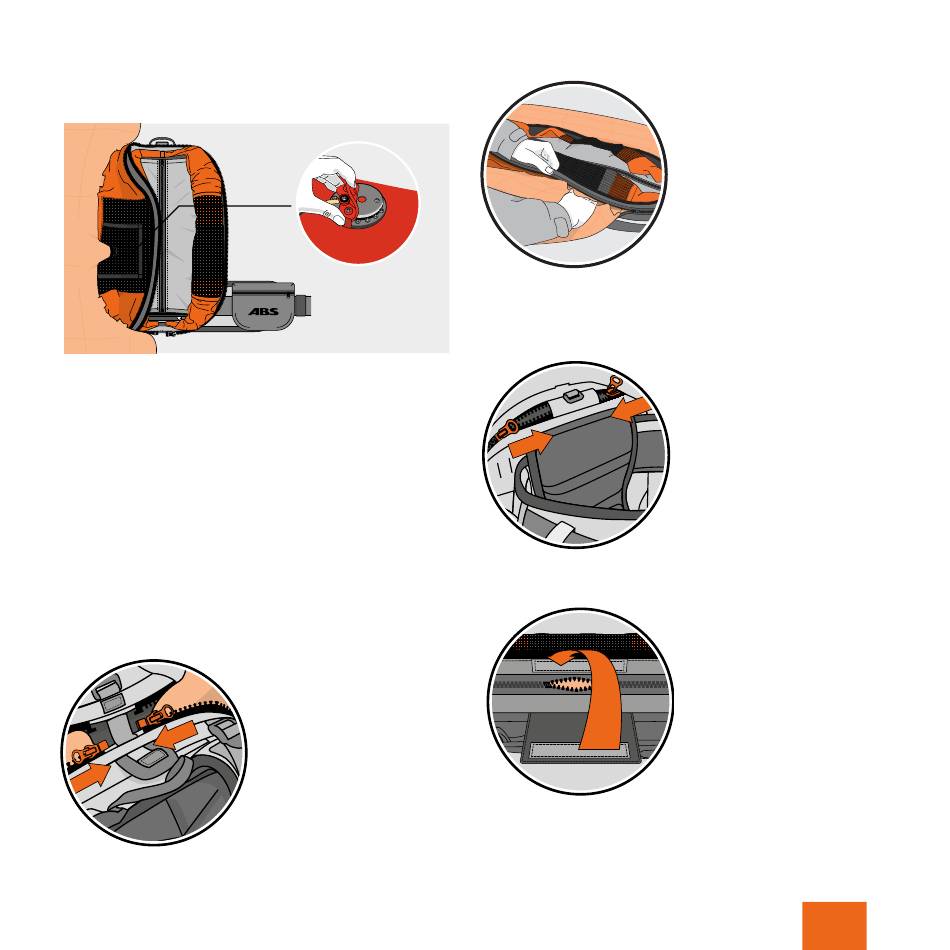 ABS