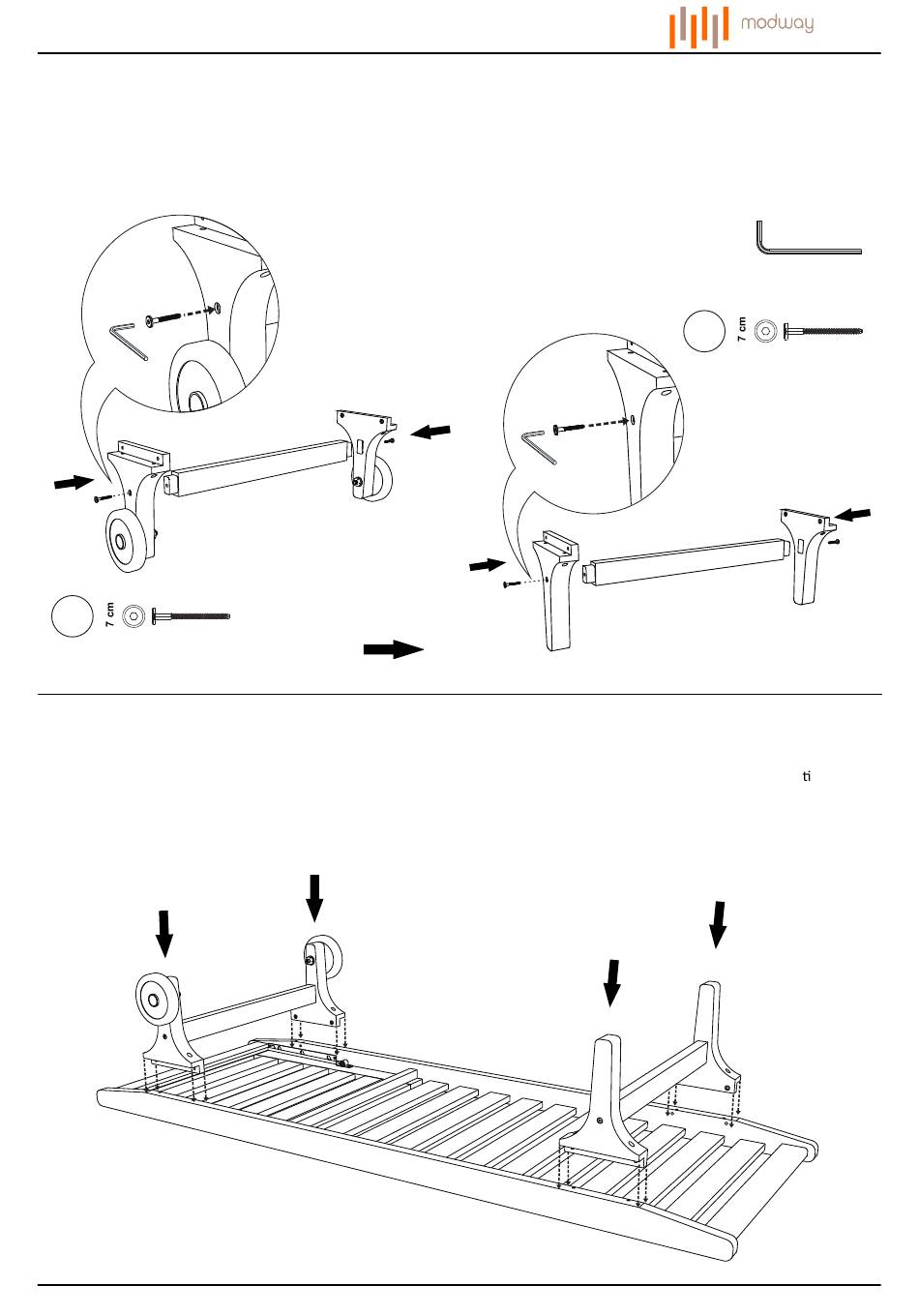 modway

7 cm

7 cm

ti