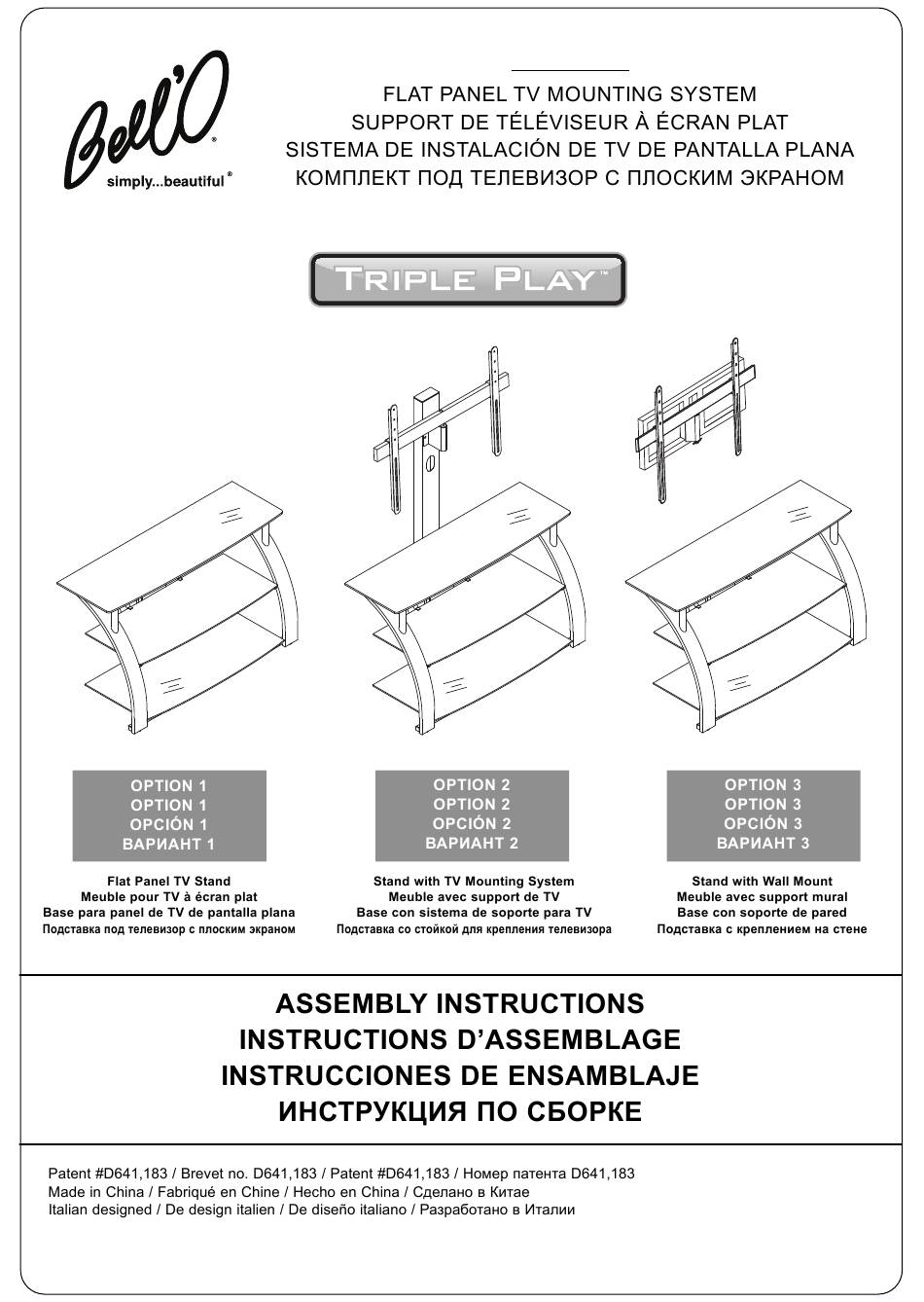 Bell'O®
simply...beautiful®

FLAT PANEL TV MOUNTING SYSTEM
SUPPORT DE TÉLÉVISEUR À ÉCRAN PLAT
SISTEMA DE INSTALACIÓN DE TV DE PANTALLA PLANA
КОМПЛЕКТ ПОД ТЕЛЕВИЗОР С ПЛОСКИМ ЭКРАНОМ

TRIPLE PLAY™

OPTION 1
OPTION 1
OPCIÓN 1
ВАРИАНТ 1

Flat Panel TV Stand
Meuble pour TV à écran plat
Base para panel de TV de pantalla plana
Подставка под телевизор с плоским экраном

OPTION 2
OPTION 2
OPCIÓN 2
ВАРИАНТ 2

Stand with TV Mounting System
Meuble avec support de TV
Base con sistema de soporte para TV
Подставка со стойкой для крепления телевизора

OPTION 3
OPTION 3
OPCIÓN 3
ВАРИАНТ 3

Stand with Wall Mount
Meuble avec support mural
Base con soporte de pared
Подставка с креплением на стене

ASSEMBLY INSTRUCTIONS
INSTRUCTIONS D'ASSEMBLAGE
INSTRUCCIONES DE ENSAMBLAJE
ИНСТРУКЦИЯ ПО СБОРКЕ

Patent #D641,183 / Brevet no. D641,183 / Patent #D641,183 / Номер патента D641,183
Made in China / Fabriqué en Chine / Hecho en China / Сделано в Китае
Italian designed / De design italien / De diseño italiano / Разработано в Италии