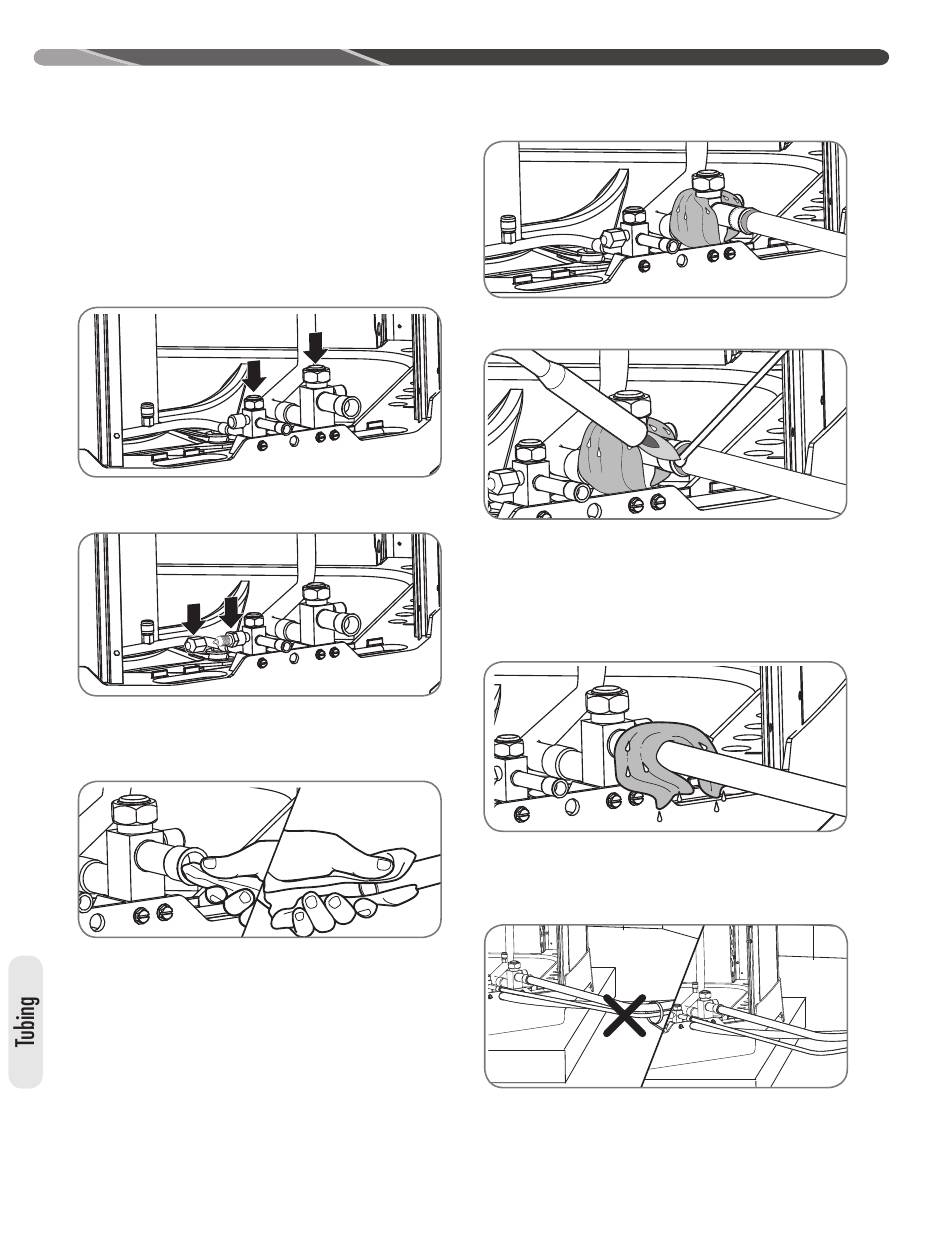 Tubing