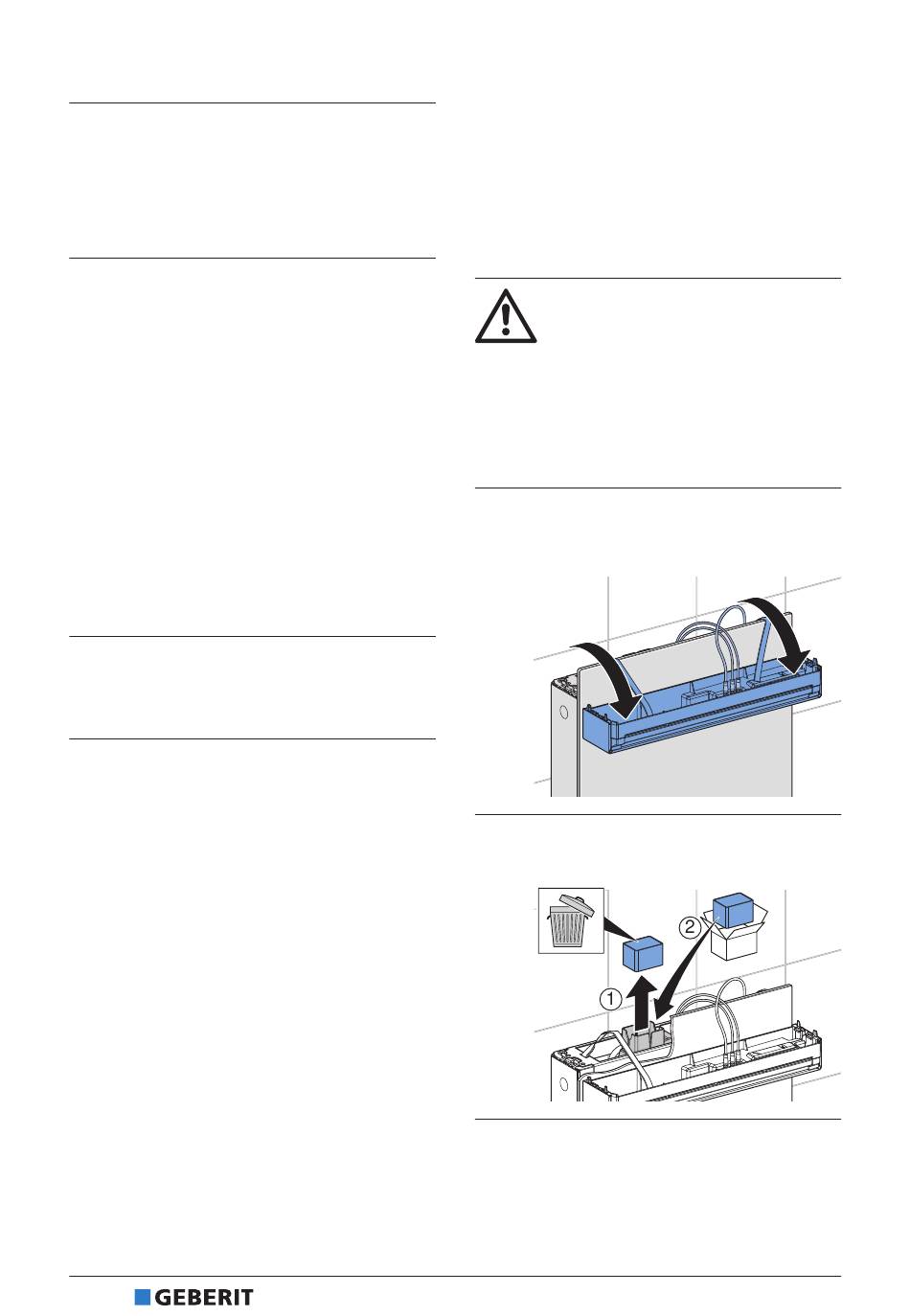 2
1
GEBERIT