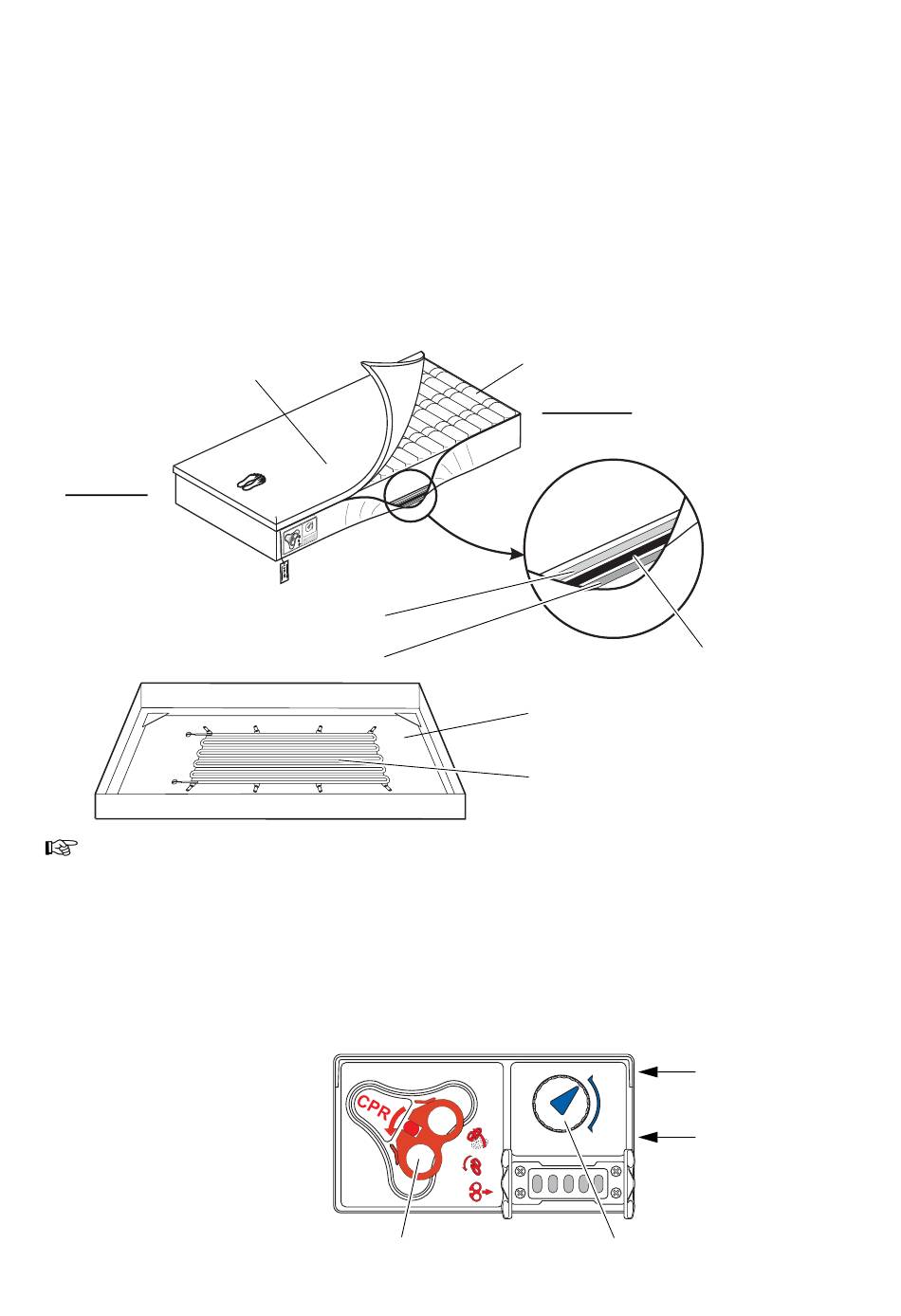 CPR