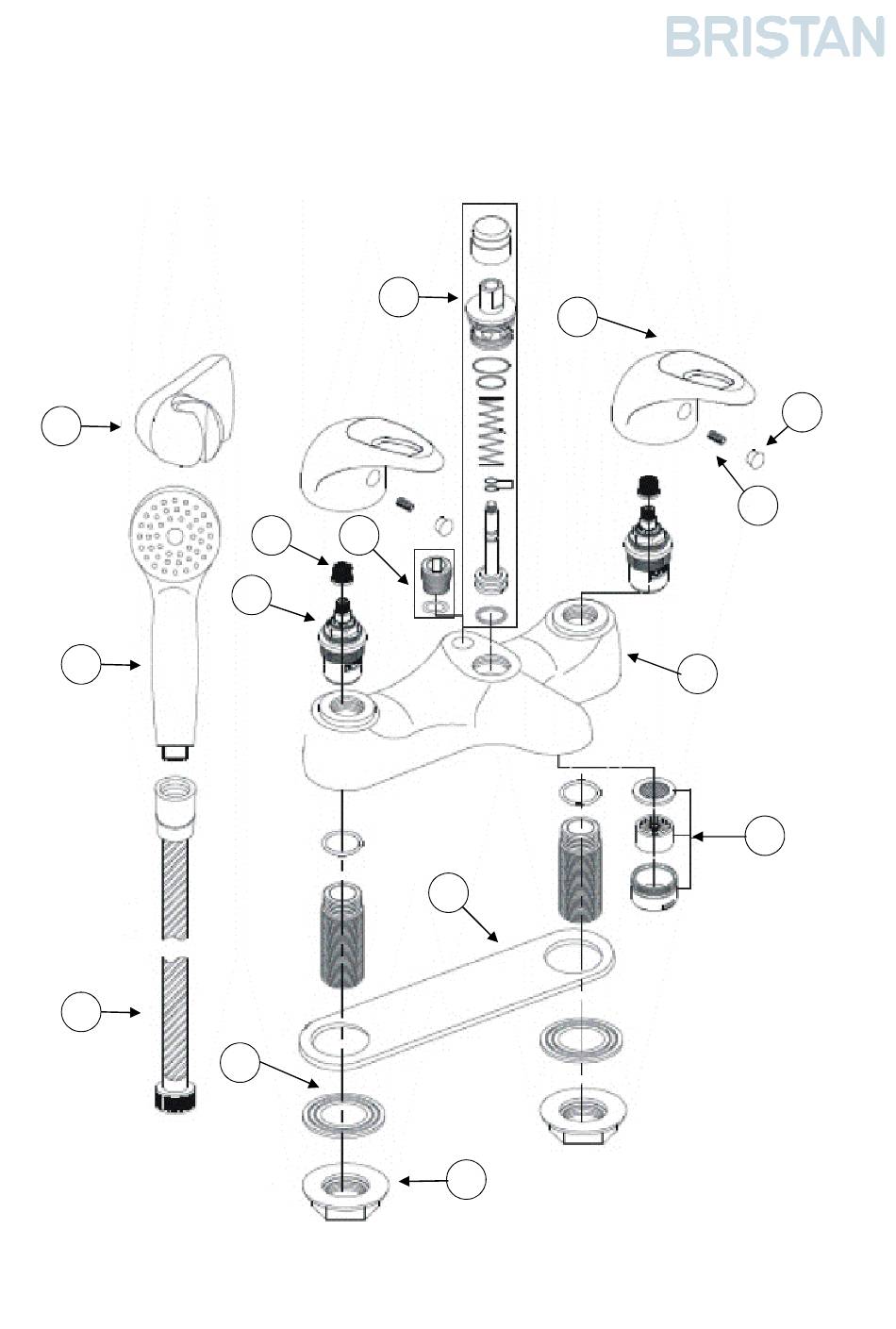 BRISTAN