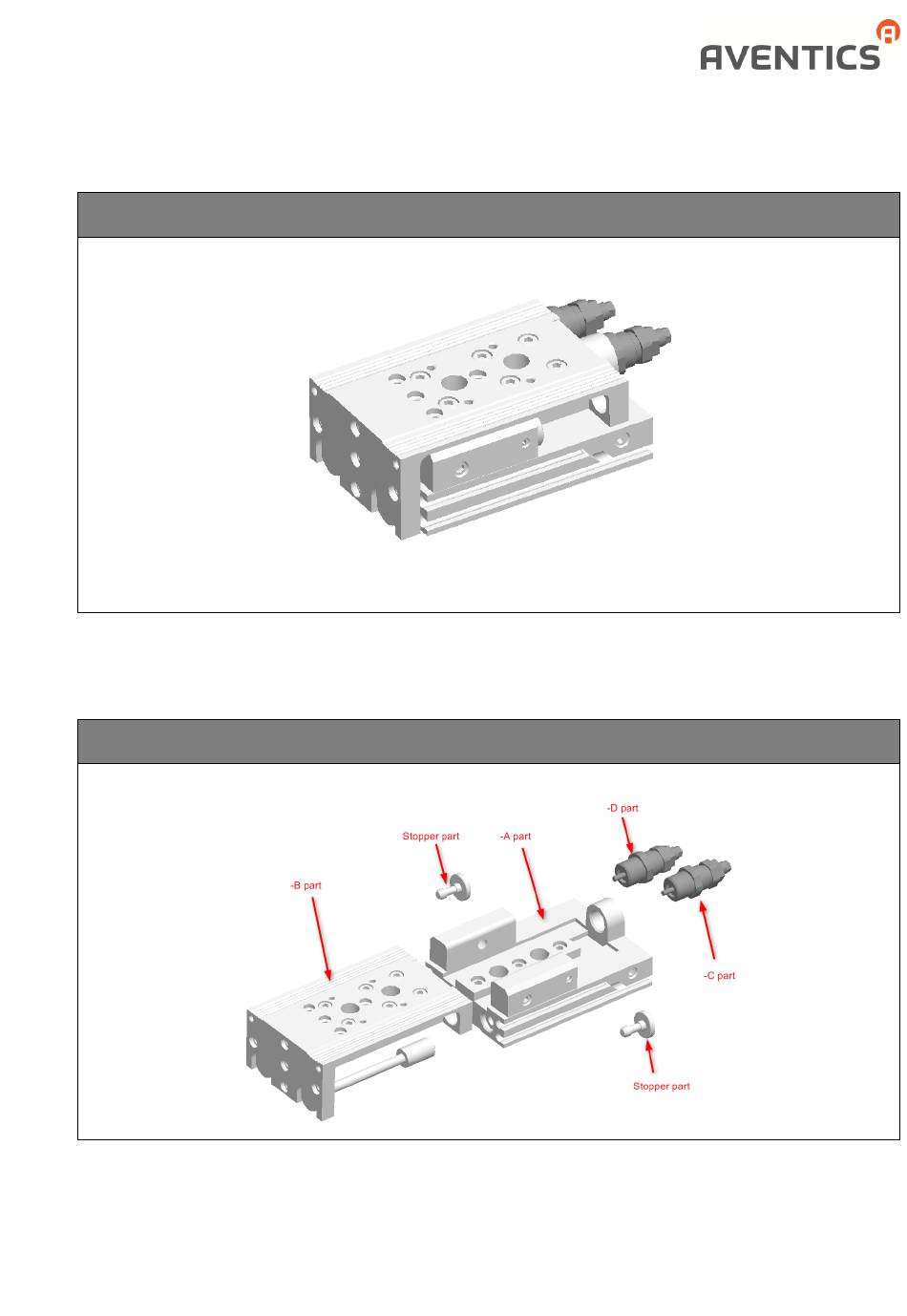 AVENTICS

-D part

Stopper part

-A part

-B part

-C part

Stopper part