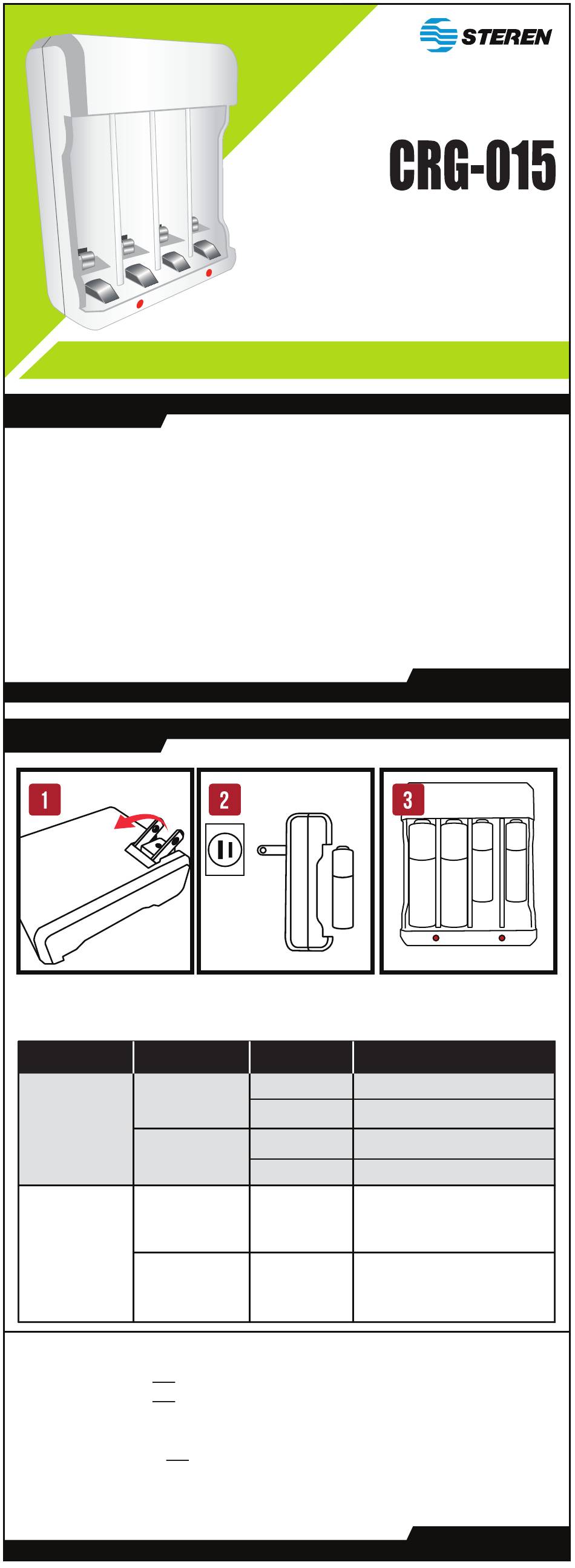 STEREN

CRG-015

1

2

3