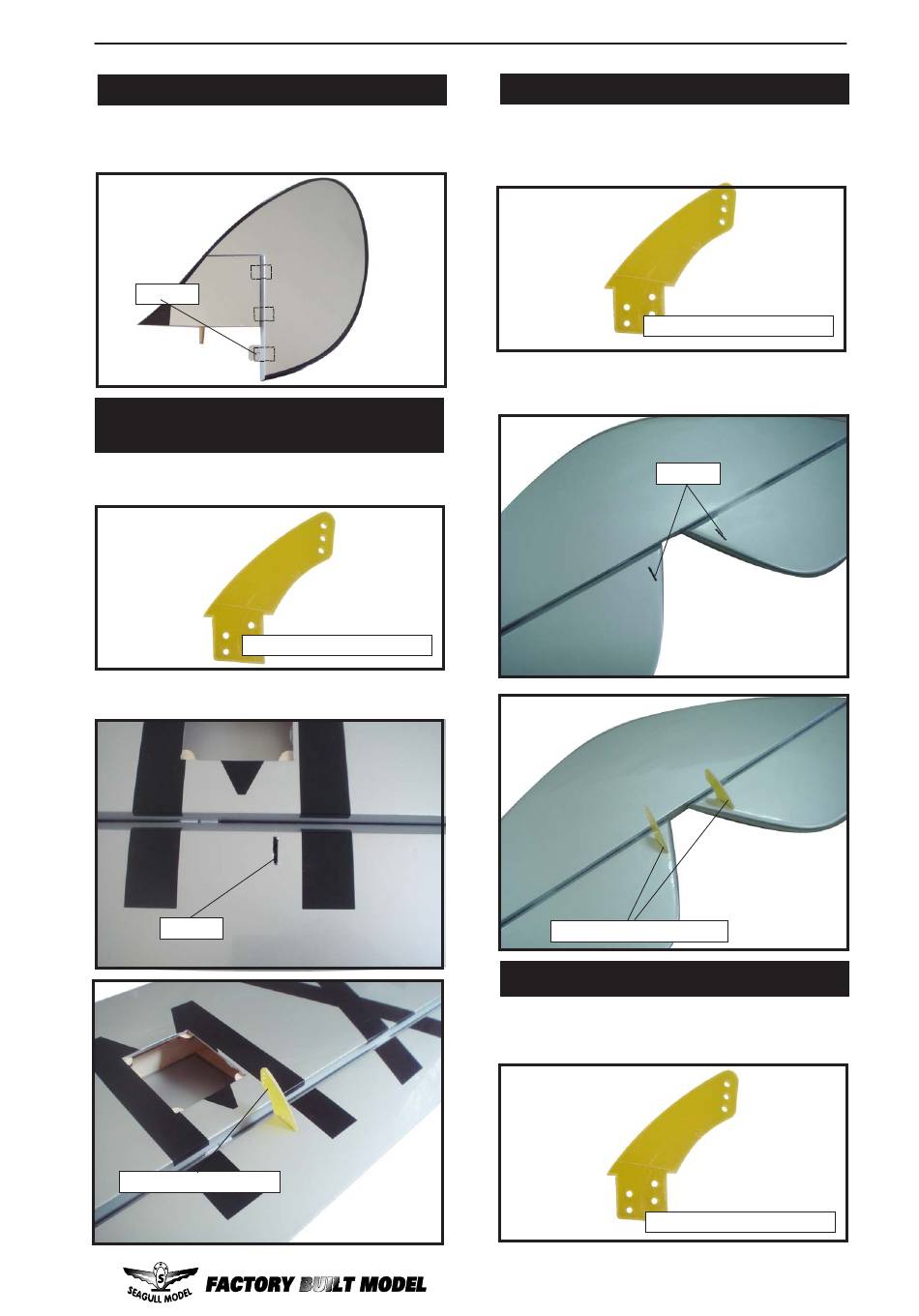 SEAGULL MODEL

FACTORY BUILT MODEL