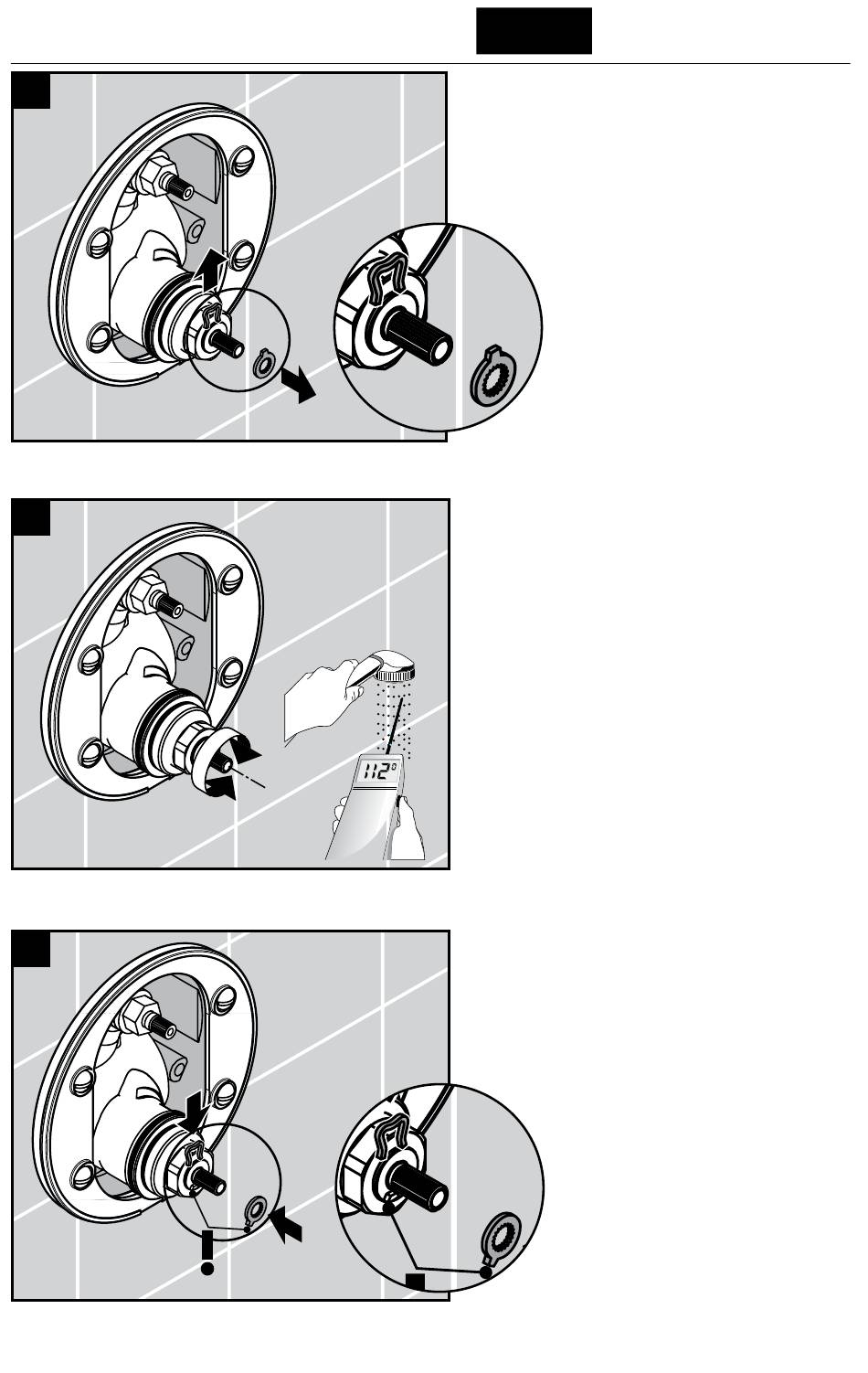 112°