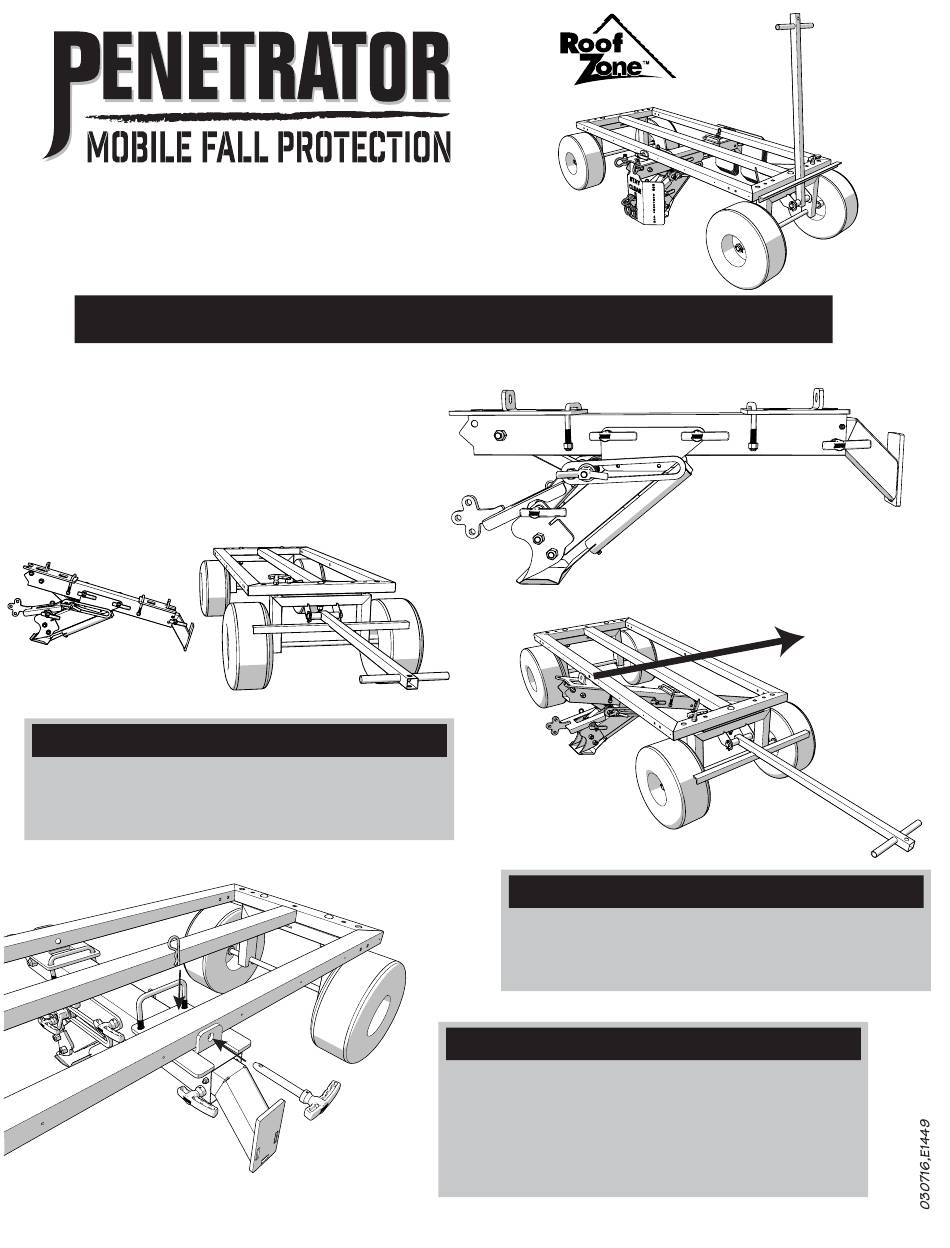 PENETRATOR
MOBILE FALL PROTECTION

Roof Zone™

030716,E1449