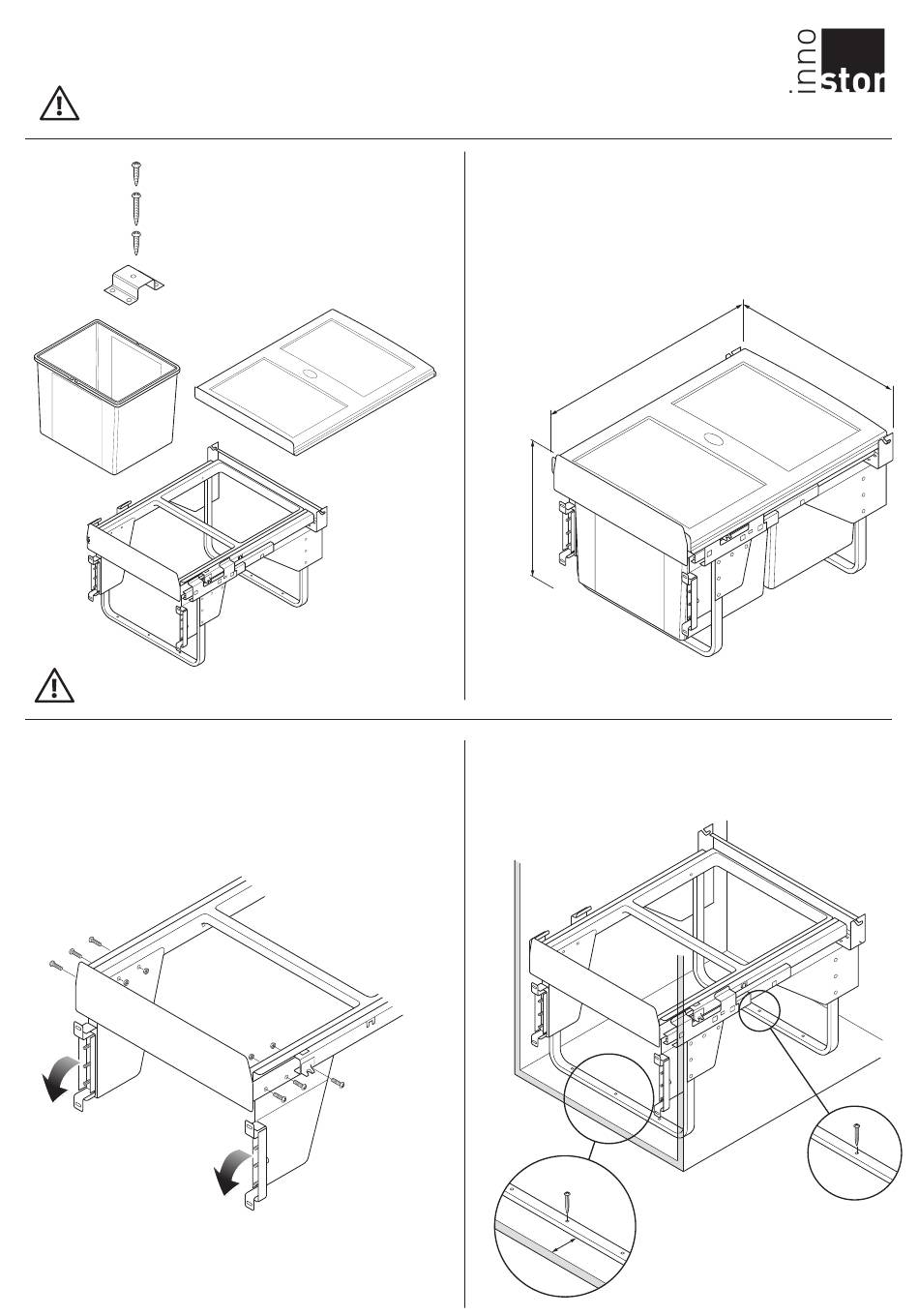 inno
stor