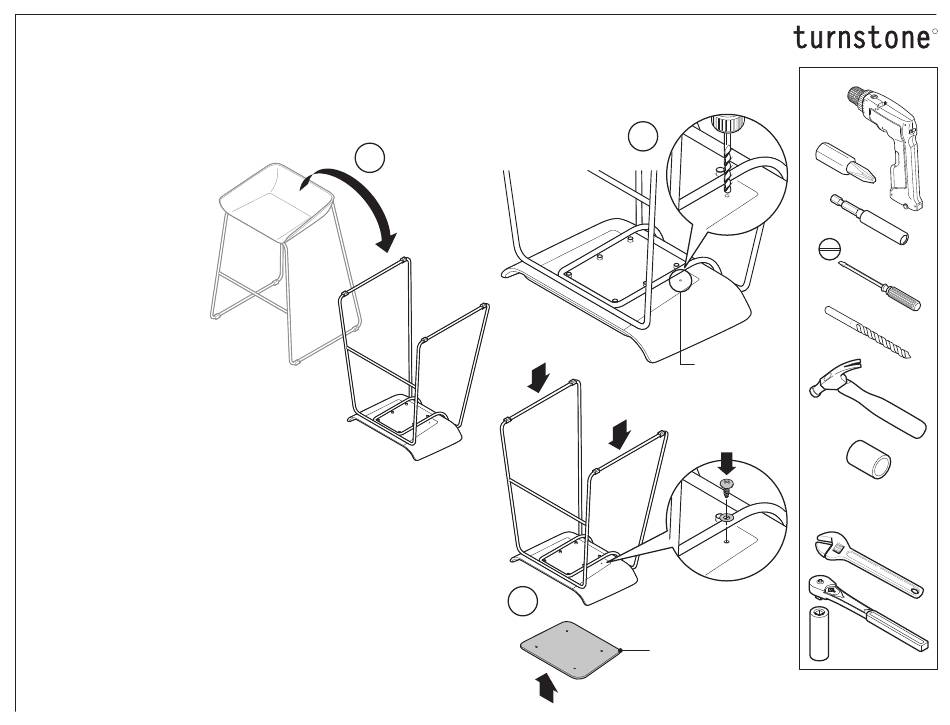 turnstone