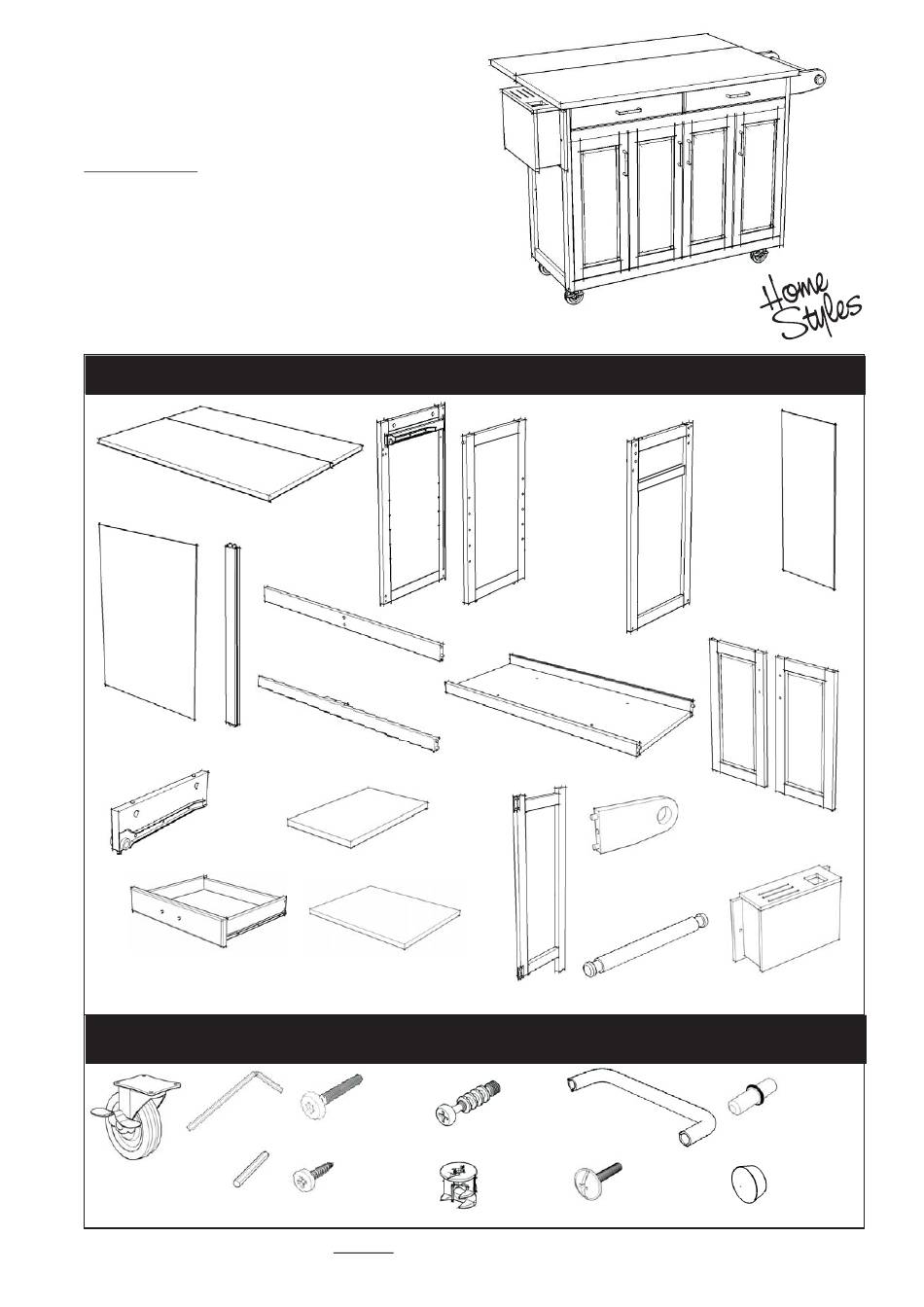 Home Styles