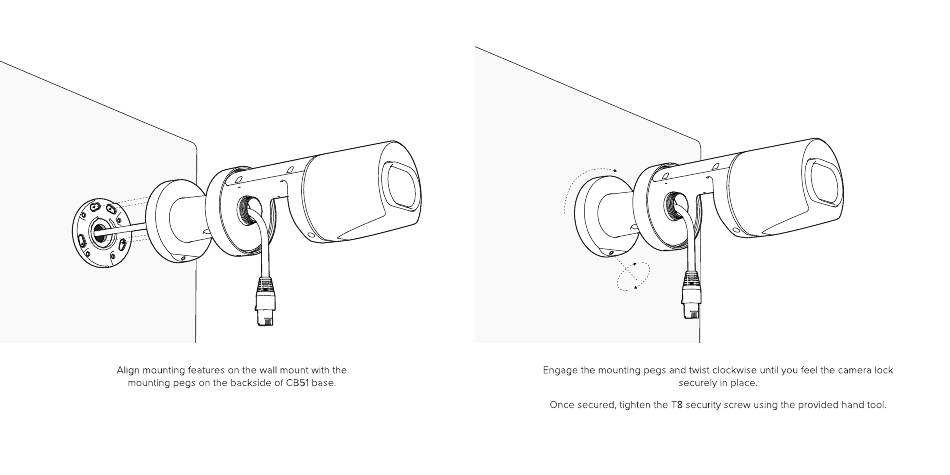 Align mounting features on the wall mount with the mounting pegs on the backside of CB51 base.

Engage the mounting pegs and twist clockwise until you feel the camera lock securely in place.

Once secured, tighten the T8 security screw using the provided hand tool.