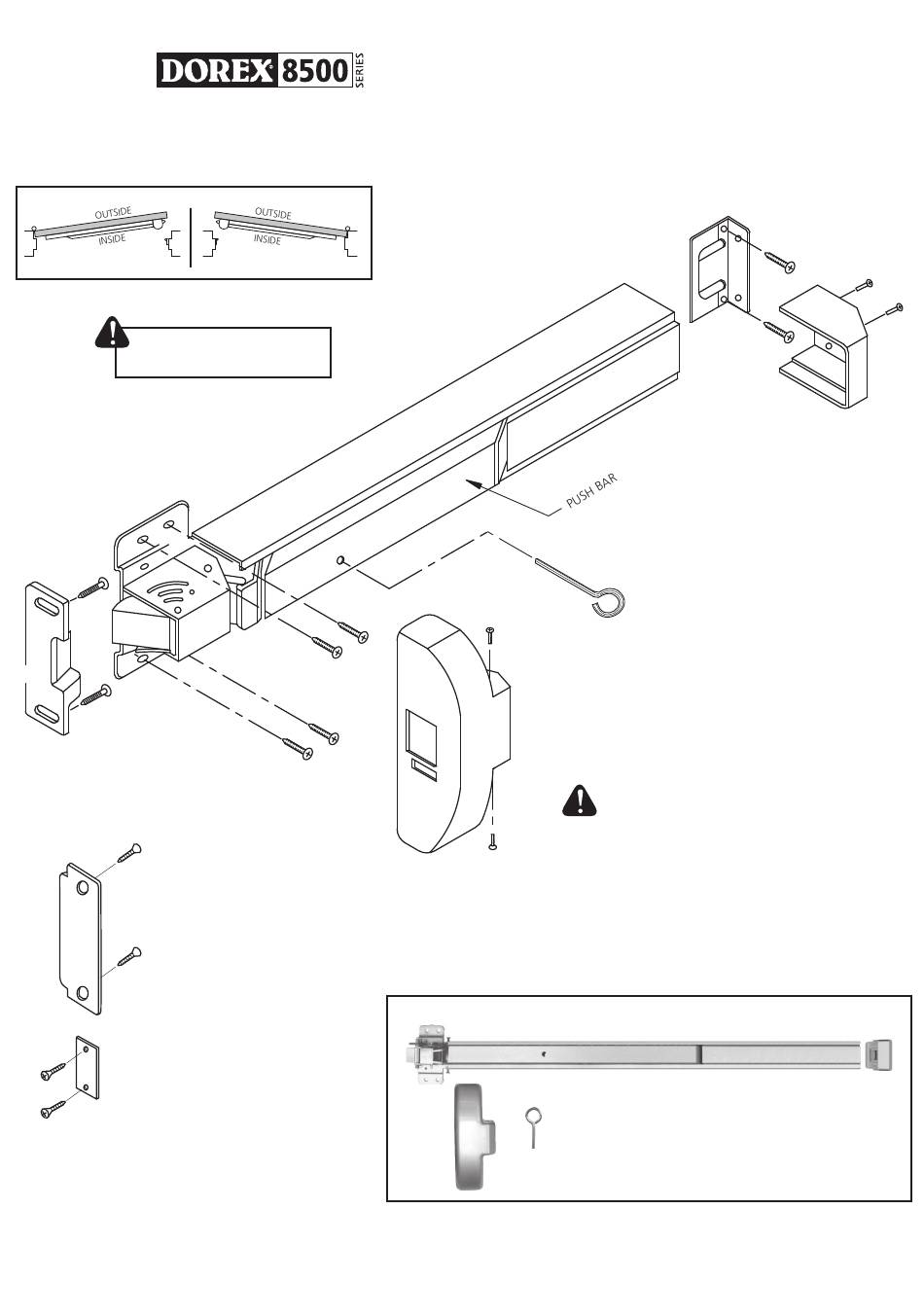 DOREX 8500 SERIES

OUTSIDE
INSIDE

OUTSIDE
INSIDE

PUSH BAR