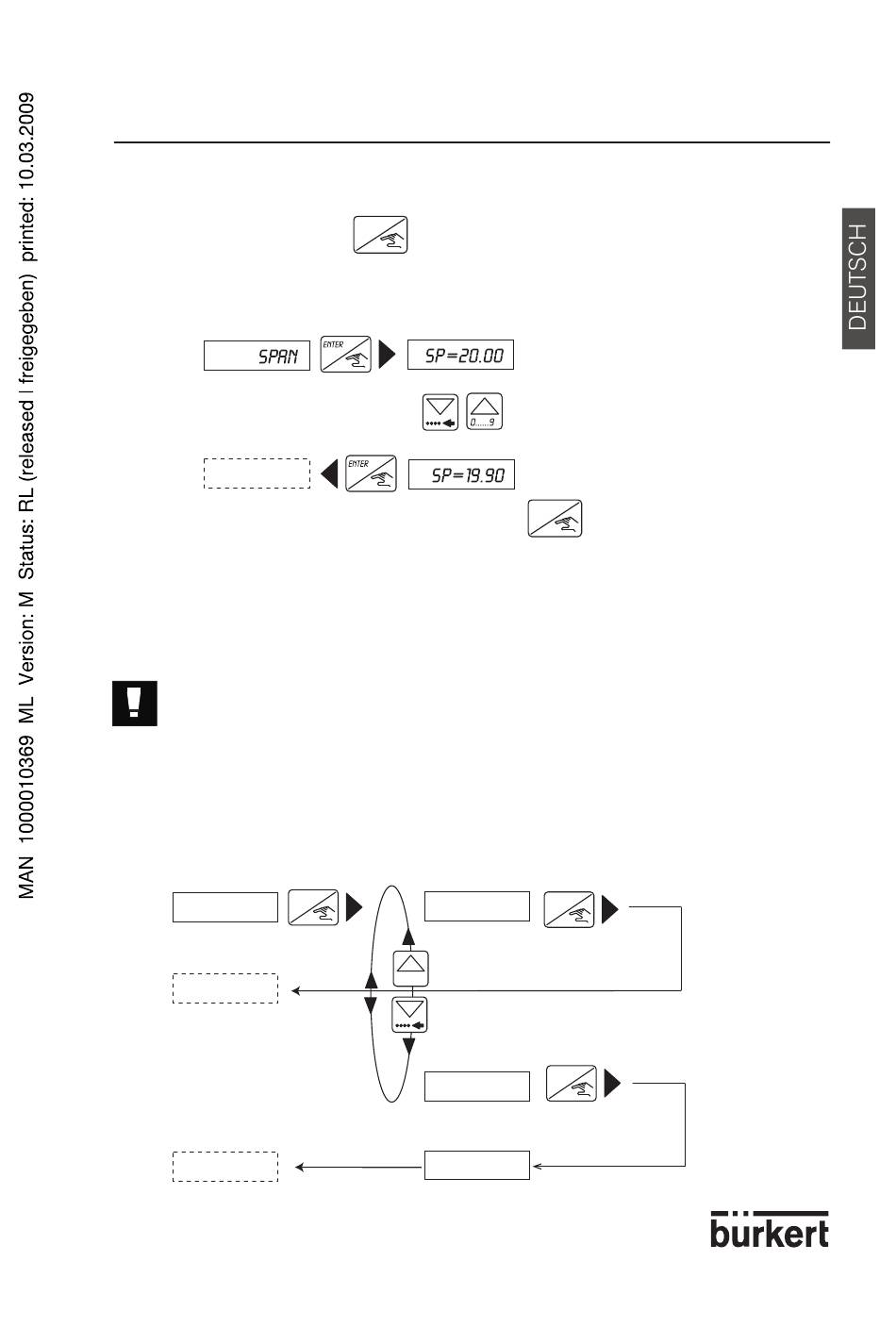 MAN 1000010369 ML Version: M Status: RL (released | freigegeben) printed: 10.03.2009

DEUTSCH

SPAN

ENTER

SP=20.00

0.....9

ENTER

SP=19.90

bürkert